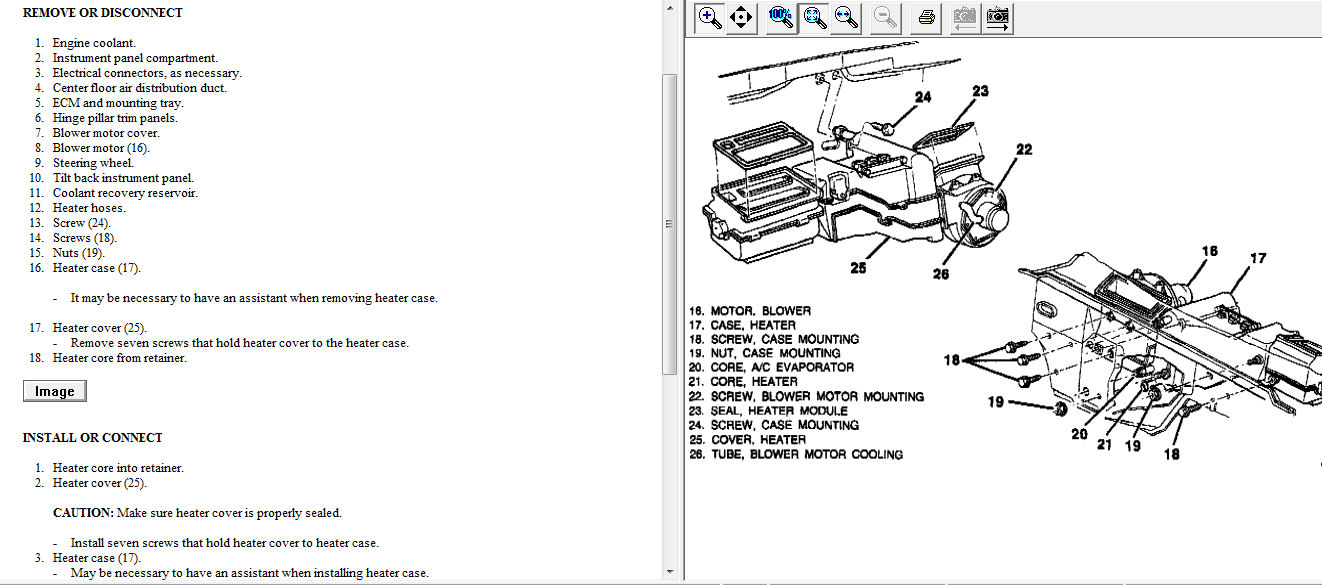 REMOVE OR DISCONNECT

1. Engine coolant.
2. Instrument panel compartment.
3. Electrical connectors, as necessary.
4. Center floor air distribution duct.
5. ECM and mounting tray.
6. Hinge pillar trim panels.
7. Blower motor cover.
8. Blower motor (16).
9. Steering wheel.
10. Tilt back instrument panel.
11. Coolant recovery reservoir.
12. Heater hoses.
13. Screw (24).
14. Screws (18).
15. Nuts (19).
16. Heater case (17).

- It may be necessary to have an assistant when removing heater case.

17. Heater cover (25).
- Remove seven screws that hold heater cover to the heater case.
18. Heater core from retainer.

Image

INSTALL OR CONNECT

1. Heater core into retainer.
2. Heater cover (25).

CAUTION: Make sure heater cover is properly sealed.

- Install seven screws that hold heater cover to heater case.
3. Heater case (17).
- May be necessary to have an assistant when installing heater case.

100%

24
23
22
25
26
16
17
18
19
20
21
19
18

16. MOTOR, BLOWER
17. CASE, HEATER
18. SCREW, CASE MOUNTING
19. NUT, CASE MOUNTING
20. CORE, A/C EVAPORATOR
21. CORE, HEATER
22. SCREW, BLOWER MOTOR MOUNTING
23. SEAL, HEATER MODULE
24. SCREW, CASE MOUNTING
25. COVER, HEATER
26. TUBE, BLOWER MOTOR COOLING