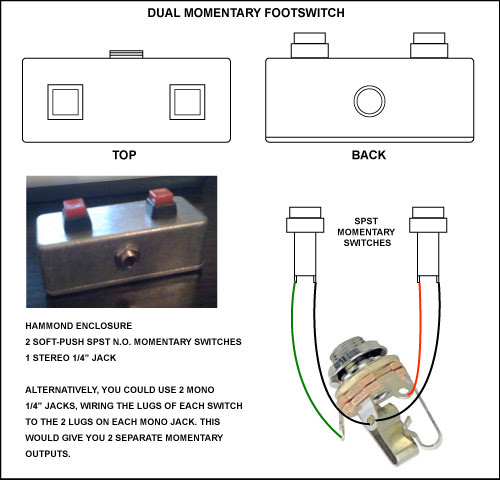 DUAL MOMENTARY FOOTSWITCH

TOP

BACK

SPST MOMENTARY SWITCHES

HAMMOND ENCLOSURE
2 SOFT-PUSH SPST N.O. MOMENTARY SWITCHES
1 STEREO 1/4" JACK

ALTERNATIVELY, YOU COULD USE 2 MONO 1/4" JACKS, WIRING THE LUGS OF EACH SWITCH TO THE 2 LUGS ON EACH MONO JACK. THIS WOULD GIVE YOU 2 SEPARATE MOMENTARY OUTPUTS.