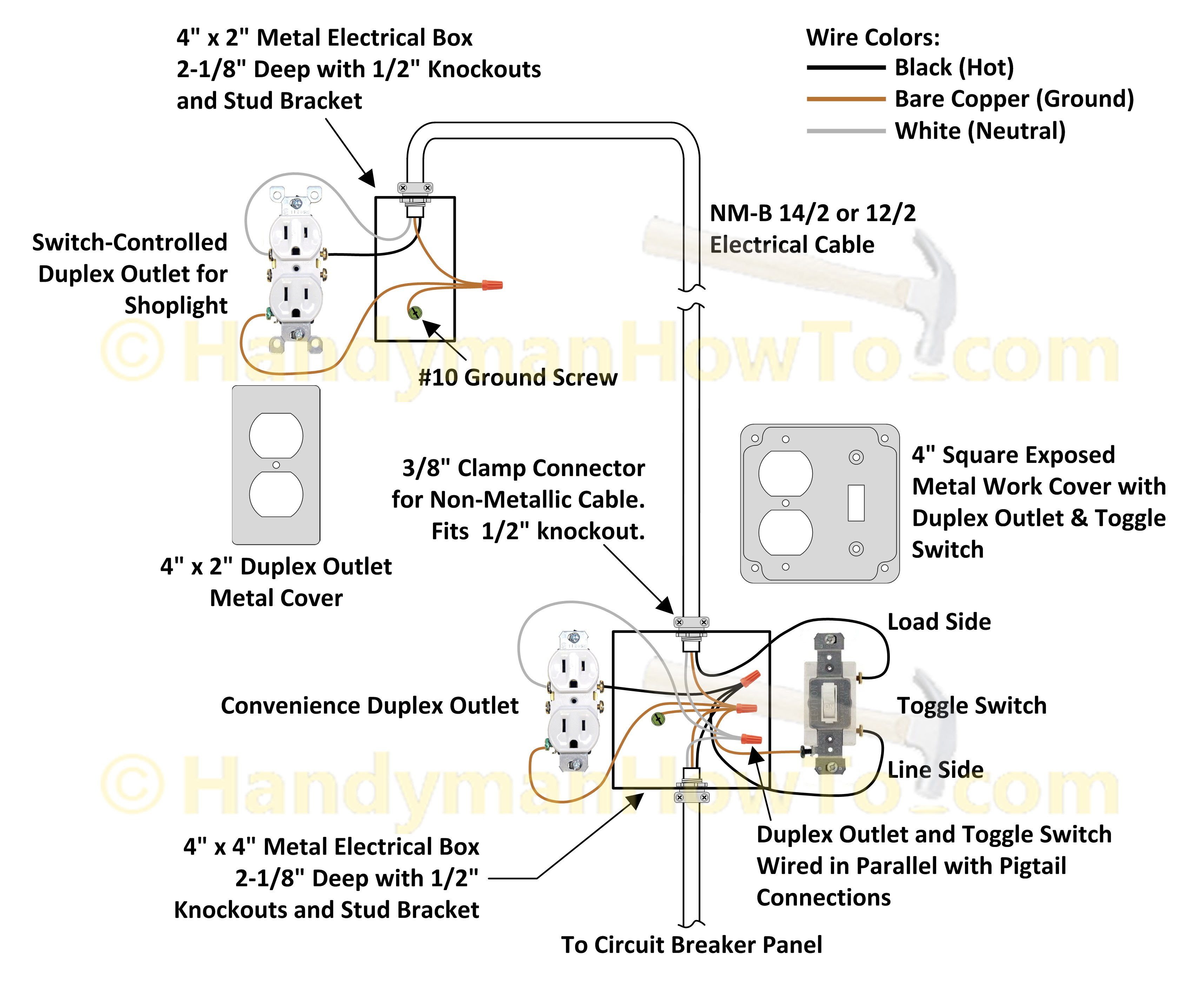 4" x 2" Metal Electrical Box
2-1/8" Deep with 1/2" Knockouts
and Stud Bracket

Wire Colors:
Black (Hot)
Bare Copper (Ground)
White (Neutral)

Switch-Controlled Duplex Outlet for Shoplight

NM-B 14/2 or 12/2 Electrical Cable

© HandymanHowTo.com

#10 Ground Screw

3/8" Clamp Connector for Non-Metallic Cable. Fits 1/2" knockout.

4" Square Exposed Metal Work Cover with Duplex Outlet & Toggle Switch

4" x 2" Duplex Outlet Metal Cover

Load Side

Convenience Duplex Outlet

Toggle Switch

Line Side

© HandymanHowTo.com

4" x 4" Metal Electrical Box
2-1/8" Deep with 1/2"
Knockouts and Stud Bracket

Duplex Outlet and Toggle Switch Wired in Parallel with Pigtail Connections

To Circuit Breaker Panel