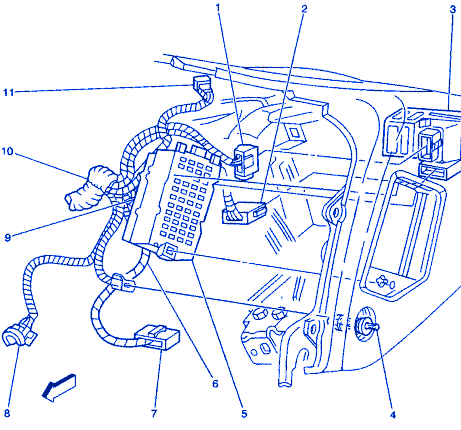 1
2
3
11
10
9
8
7
6
5
4