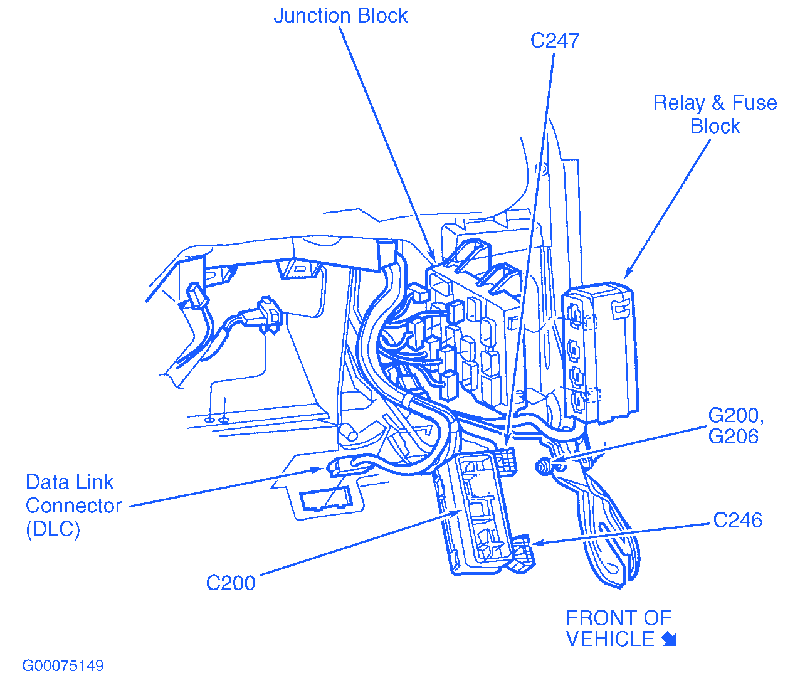 Junction Block

C247

Relay & Fuse Block

G200, G206

Data Link Connector (DLC)

C246

C200

FRONT OF VEHICLE

G00075149