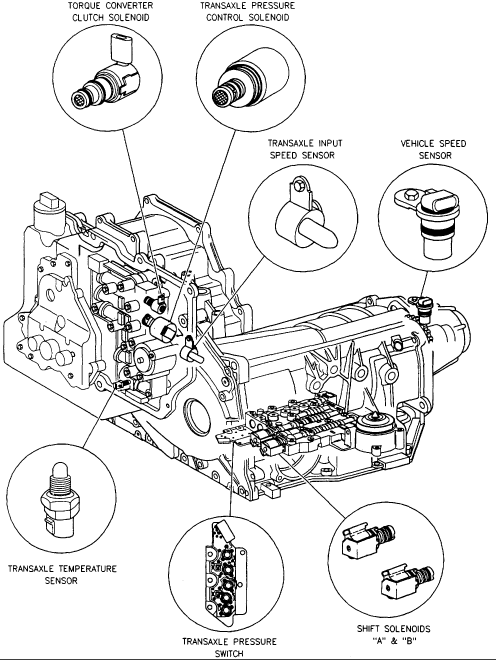 TORQUE CONVERTER CLUTCH SOLENOID

TRANSAXLE PRESSURE CONTROL SOLENOID

TRANSAXLE INPUT SPEED SENSOR

VEHICLE SPEED SENSOR

TRANSAXLE TEMPERATURE SENSOR

TRANSAXLE PRESSURE SWITCH

SHIFT SOLENOIDS "A" & "B"