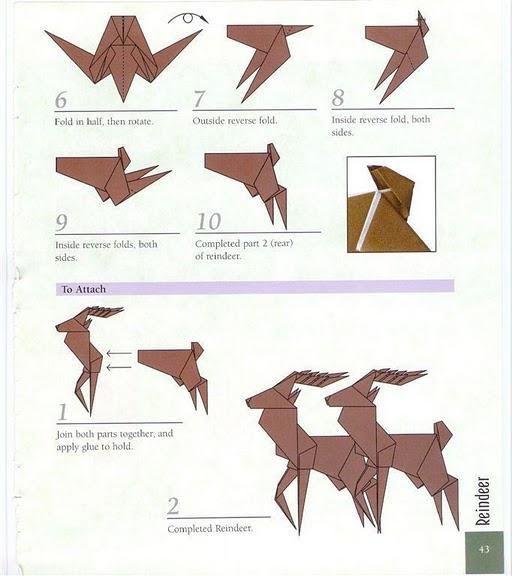 6
Fold in half, then rotate.

7
Outside reverse fold.

8
Inside reverse fold, both sides.

9
Inside reverse folds, both sides.

10
Completed part 2 (rear) of reindeer.

To Attach

1
Join both parts together, and apply glue to hold.

2
Completed Reindeer.

Reindeer

43