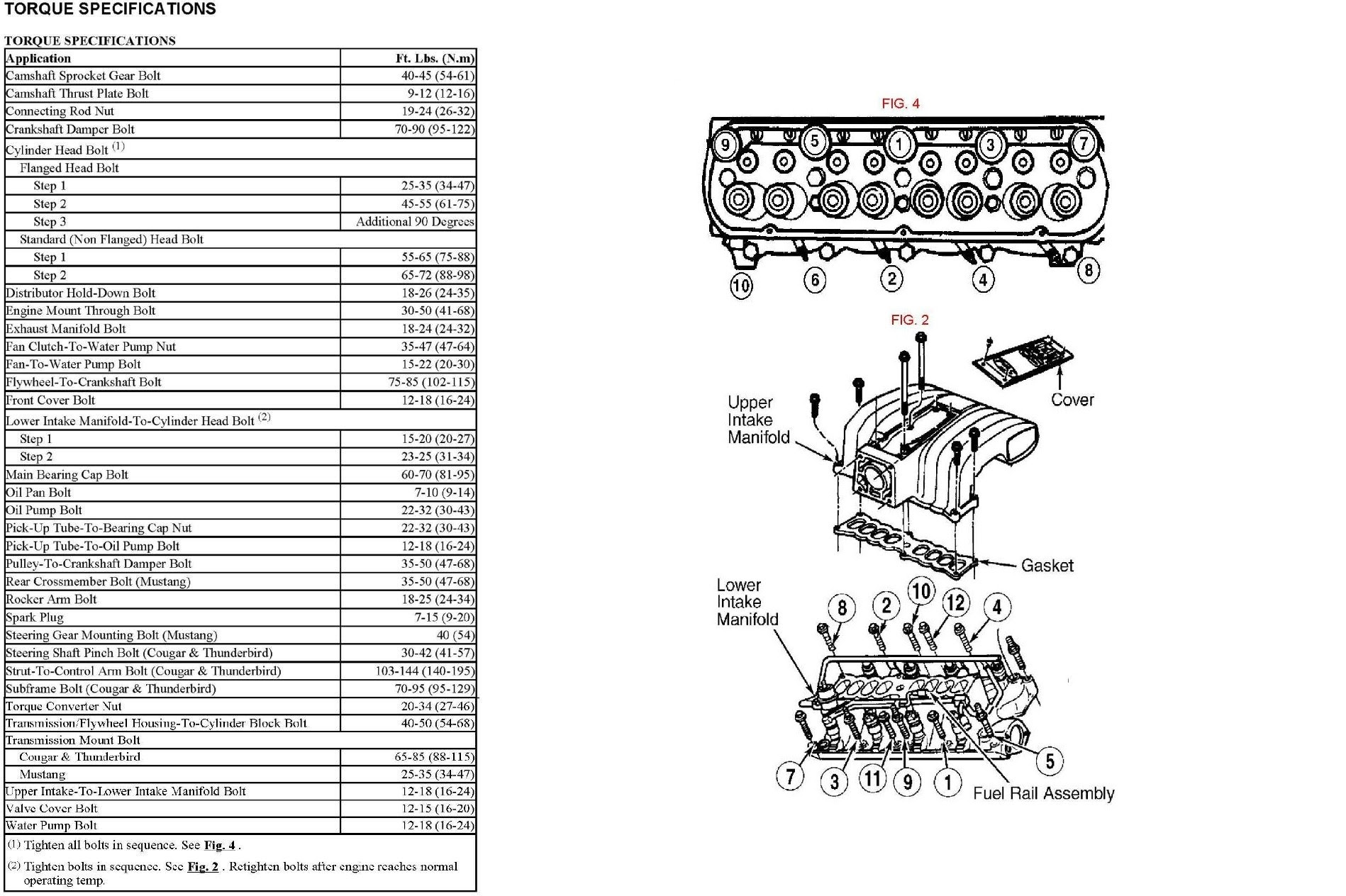 TORQUE SPECIFICATIONS

TORQUE SPECIFICATIONS

| Application | Ft. Lbs. (N.m) |
|---|---|
| Camshaft Sprocket Gear Bolt | 40-45 (54-61) |
| Camshaft Thrust Plate Bolt | 9-12 (12-16) |
| Connecting Rod Nut | 19-24 (26-32) |
| Crankshaft Damper Bolt | 70-90 (95-122) |
| Cylinder Head Bolt $^{(1)}$ | |
| Flanged Head Bolt | |
| Step 1 | 25-35 (34-47) |
| Step 2 | 45-55 (61-75) |
| Step 3 | Additional 90 Degrees |
| Standard (Non Flanged) Head Bolt | |
| Step 1 | 55-65 (75-88) |
| Step 2 | 65-72 (88-98) |
| Distributor Hold-Down Bolt | 18-26 (24-35) |
| Engine Mount Through Bolt | 30-50 (41-68) |
| Exhaust Manifold Bolt | 18-24 (24-32) |
| Fan Clutch-To-Water Pump Nut | 35-47 (47-64) |
| Fan-To-Water Pump Bolt | 15-22 (20-30) |
| Flywheel-To-Crankshaft Bolt | 75-85 (102-115) |
| Front Cover Bolt | 12-18 (16-24) |
| Lower Intake Manifold-To-Cylinder Head Bolt $^{(2)}$ | |
| Step 1 | 15-20 (20-27) |
| Step 2 | 23-25 (31-34) |
| Main Bearing Cap Bolt | 60-70 (81-95) |
| Oil Pan Bolt | 7-10 (9-14) |
| Oil Pump Bolt | 22-32 (30-43) |
| Pick-Up Tube-To-Bearing Cap Nut | 22-32 (30-43) |
| Pick-Up Tube-To-Oil Pump Bolt | 12-18 (16-24) |
| Pulley-To-Crankshaft Damper Bolt | 35-50 (47-68) |
| Rear Crossmember Bolt (Mustang) | 35-50 (47-68) |
| Rocker Arm Bolt | 18-25 (24-34) |
| Spark Plug | 7-15 (9-20) |
| Steering Gear Mounting Bolt (Mustang) | 40 (54) |
| Steering Shaft Pinch Bolt (Cougar & Thunderbird) | 30-42 (41-57) |
| Strut-To-Control Arm Bolt (Cougar & Thunderbird) | 103-144 (140-195) |
| Subframe Bolt (Cougar & Thunderbird) | 70-95 (95-129) |
| Torque Converter Nut | 20-34 (27-46) |
| Transmission/Flywheel Housing-To-Cylinder Block Bolt | 40-50 (54-68) |
| Transmission Mount Bolt | |
| Cougar & Thunderbird | 65-85 (88-115) |
| Mustang | 25-35 (34-47) |
| Upper Intake-To-Lower Intake Manifold Bolt | 12-18 (16-24) |
| Valve Cover Bolt | 12-15 (16-20) |
| Water Pump Bolt | 12-18 (16-24) |

(1) Tighten all bolts in sequence. See Fig. 4 .

(2) Tighten bolts in sequence. See Fig. 2 . Retighten bolts after engine reaches normal operating temp.

FIG. 4
9 5 1 3 7
10 6 2 4 8

FIG. 2
Upper Intake Manifold
Cover
Gasket
Lower Intake Manifold
8 2 10 12 4
7 3 11 9 1 5
Fuel Rail Assembly