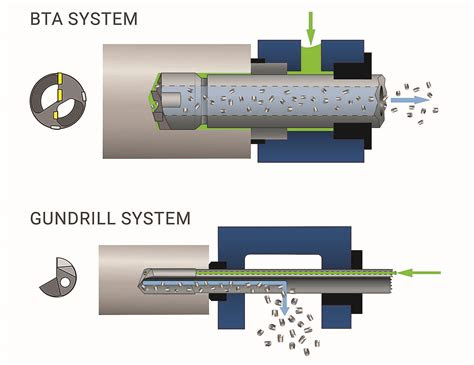 BTA SYSTEM

GUNDRILL SYSTEM