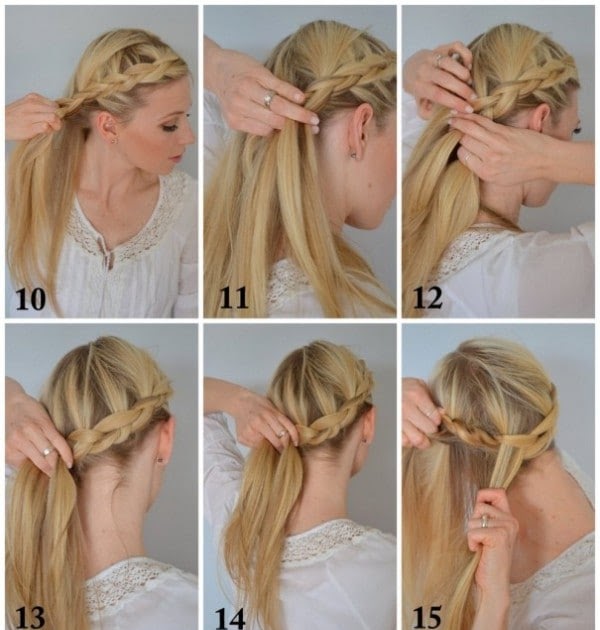 10

11

12

13

14

15