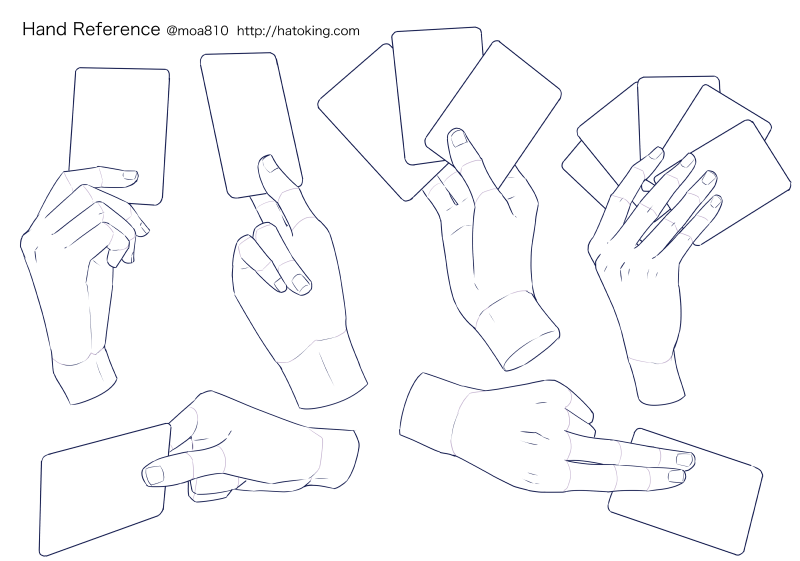 Hand Reference @moa810 http://hatoking.com