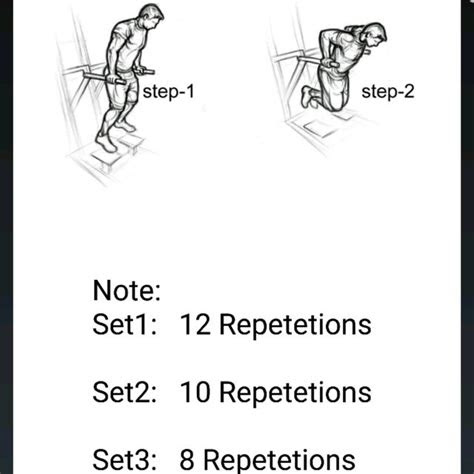 step-1

step-2

Note:
Set1: 12 Repetetions

Set2: 10 Repetetions

Set3: 8 Repetetions