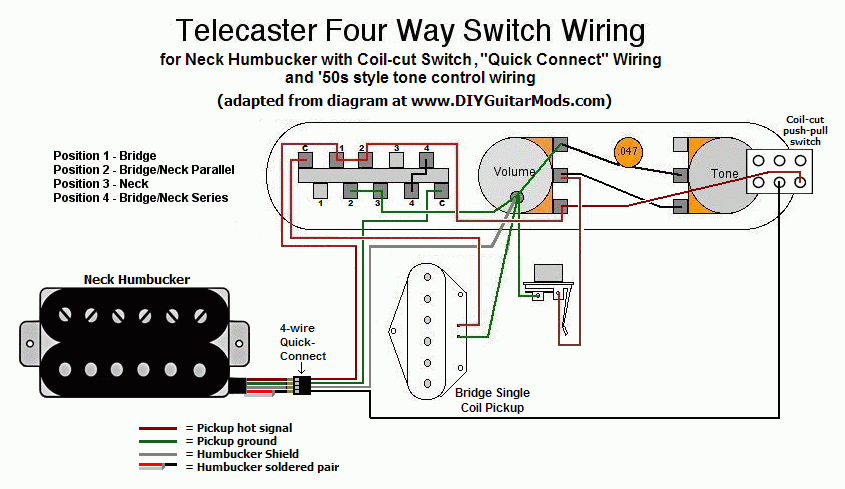 Telecaster Four Way Switch Wiring
for Neck Humbucker with Coil-cut Switch, "Quick Connect" Wiring and '50s style tone control wiring
(adapted from diagram at www.DIYGuitarMods.com)

Position 1 - Bridge
Position 2 - Bridge/Neck Parallel
Position 3 - Neck
Position 4 - Bridge/Neck Series

C 1 2 3 4
1 2 3 4 C

Volume
.047
Tone

Coil-cut push-pull switch

Neck Humbucker

4-wire Quick-Connect

Bridge Single Coil Pickup

= Pickup hot signal
= Pickup ground
= Humbucker Shield
= Humbucker soldered pair