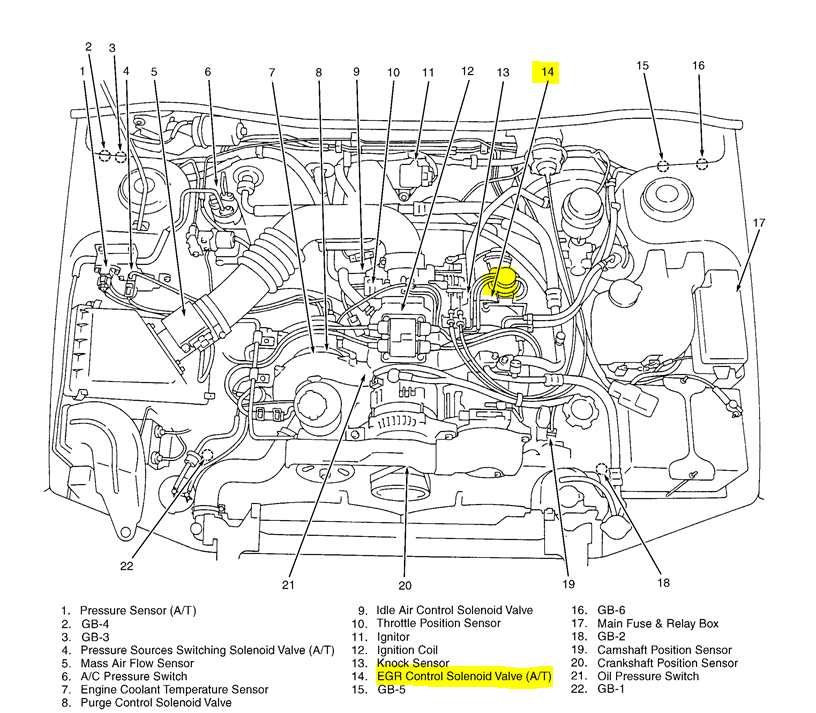 2
3
1
4
5
6
7
8
9
10
11
12
13
14
15
16
17
22
21
20
19
18

1. Pressure Sensor (A/T)
2. GB-4
3. GB-3
4. Pressure Sources Switching Solenoid Valve (A/T)
5. Mass Air Flow Sensor
6. A/C Pressure Switch
7. Engine Coolant Temperature Sensor
8. Purge Control Solenoid Valve

9. Idle Air Control Solenoid Valve
10. Throttle Position Sensor
11. Ignitor
12. Ignition Coil
13. Knock Sensor
14. EGR Control Solenoid Valve (A/T)
15. GB-5

16. GB-6
17. Main Fuse & Relay Box
18. GB-2
19. Camshaft Position Sensor
20. Crankshaft Position Sensor
21. Oil Pressure Switch
22. GB-1