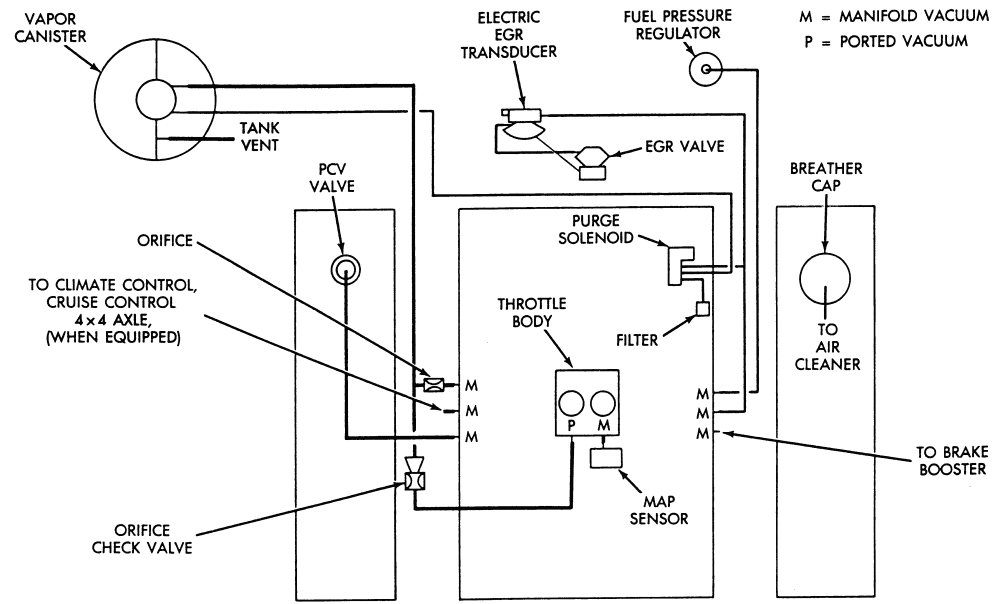 VAPOR CANISTER

ELECTRIC EGR TRANSDUCER

FUEL PRESSURE REGULATOR

M = MANIFOLD VACUUM
P = PORTED VACUUM

TANK VENT

EGR VALVE

PCV VALVE

BREATHER CAP

PURGE SOLENOID

ORIFICE

TO CLIMATE CONTROL, CRUISE CONTROL 4×4 AXLE, (WHEN EQUIPPED)

THROTTLE BODY

FILTER

TO AIR CLEANER

M
M
M

P M

M
M
M

TO BRAKE BOOSTER

MAP SENSOR

ORIFICE CHECK VALVE