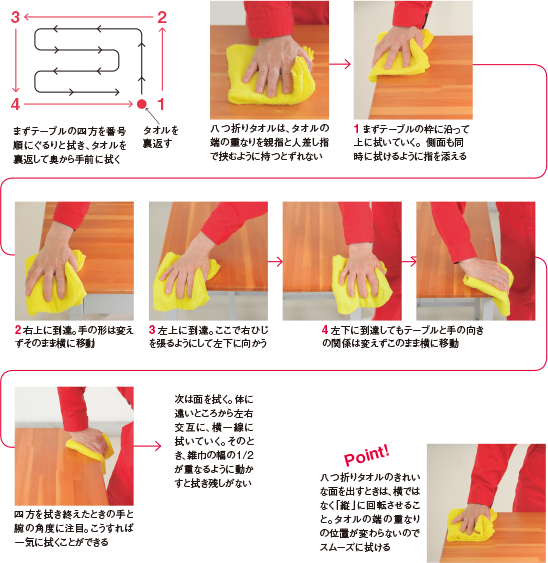 3
2
4
1

まずテーブルの四方を番号順にぐるりと拭き、タオルを裏返して奥から手前に拭く

タオルを裏返す

八つ折りタオルは、タオルの端の重なりを親指と人差し指で挟むように持つとずれない

1 まずテーブルの枠に沿って上に拭いていく。側面も同時に拭けるように指を添える

2 右上に到達。手の形は変えずそのまま横に移動

3 左上に到達。ここで右ひじを張るようにして左下に向かう

4 左下に到達してもテーブルと手の向きの関係は変えずこのまま横に移動

四方を拭き終えたときの手と腕の角度に注目。こうすれば一気に拭くことができる

次は面を拭く。体に遠いところから左右交互に、横一線に拭いていく。そのとき、雑巾の幅の1/2が重なるように動かすと拭き残しがない

Point!
八つ折りタオルのきれいな面を出すときは、横ではなく「縦」に回転させること。タオルの端の重なりの位置が変わらないのでスムーズに拭ける