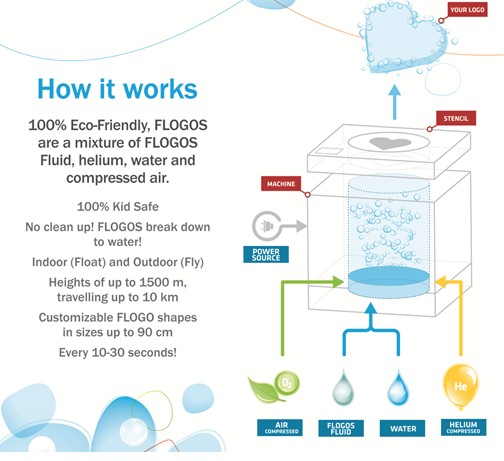 How it works

100% Eco-Friendly, FLOGOS are a mixture of FLOGOS Fluid, helium, water and compressed air.

100% Kid Safe

No clean up! FLOGOS break down to water!

Indoor (Float) and Outdoor (Fly)

Heights of up to 1500 m, travelling up to 10 km

Customizable FLOGO shapes in sizes up to 90 cm

Every 10-30 seconds!

YOUR LOGO

STENCIL

MACHINE

POWER SOURCE

$O_2$

He

AIR COMPRESSED

FLOGOS FLUID

WATER

HELIUM COMPRESSED