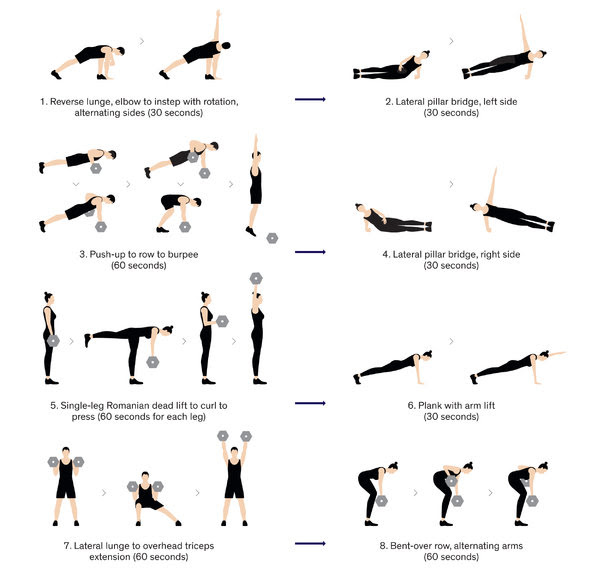 1. Reverse lunge, elbow to instep with rotation, alternating sides (30 seconds)

2. Lateral pillar bridge, left side (30 seconds)

3. Push-up to row to burpee (60 seconds)

4. Lateral pillar bridge, right side (30 seconds)

5. Single-leg Romanian dead lift to curl to press (60 seconds for each leg)

6. Plank with arm lift (30 seconds)

7. Lateral lunge to overhead triceps extension (60 seconds)

8. Bent-over row, alternating arms (60 seconds)