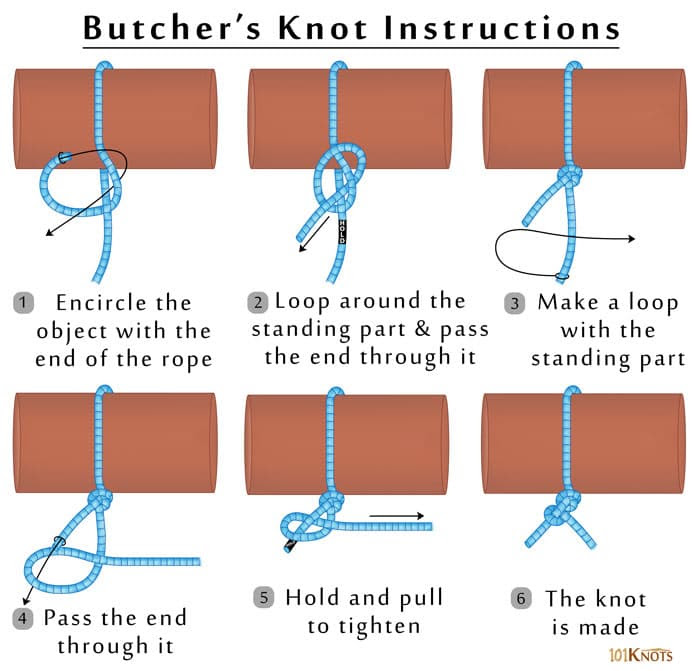 Butcher's Knot Instructions

HOLD

1 Encircle the object with the end of the rope

2 Loop around the standing part & pass the end through it

3 Make a loop with the standing part

4 Pass the end through it

5 Hold and pull to tighten

6 The knot is made

101KNOTS