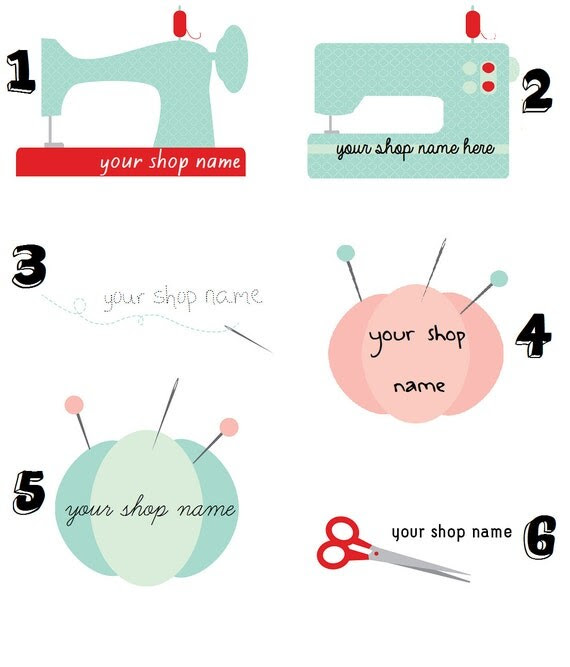 1

your shop name

your shop name here

2

3

your shop name

your shop

name

4

5

your shop name

your shop name

6