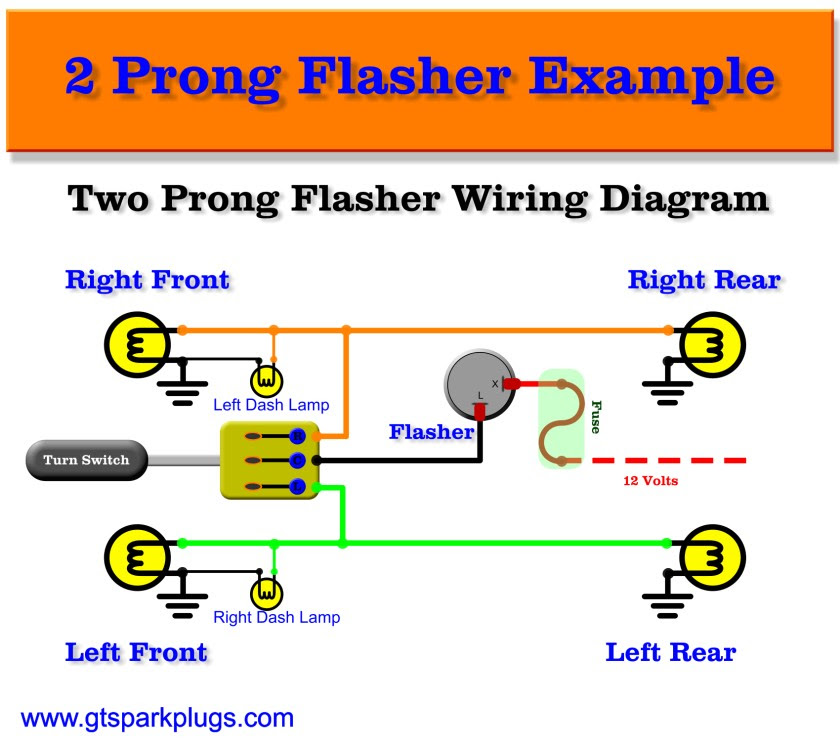 2 Prong Flasher Example

Two Prong Flasher Wiring Diagram

Right Front

Right Rear

Left Dash Lamp

X

L

Flasher

Fuse

Turn Switch

12 Volts

Right Dash Lamp

Left Front

Left Rear

www.gtsparkplugs.com