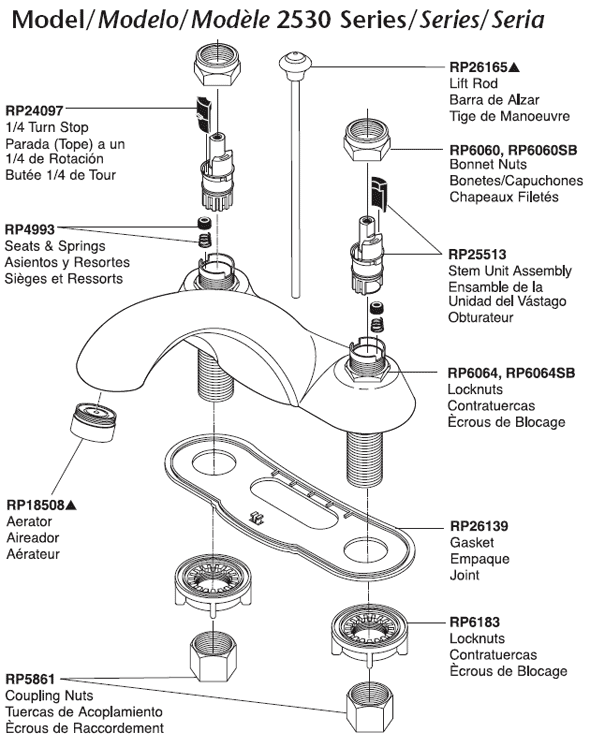 Model/Modelo/Modèle 2530 Series/Series/Seria

RP24097
1/4 Turn Stop
Parada (Tope) a un 1/4 de Rotación
Butée 1/4 de Tour

RP4993
Seats & Springs
Asientos y Resortes
Sièges et Ressorts

RP18508▲
Aerator
Aireador
Aérateur

RP5861
Coupling Nuts
Tuercas de Acoplamiento
Ècrous de Raccordement

RP26165▲
Lift Rod
Barra de Alzar
Tige de Manoeuvre

RP6060, RP6060SB
Bonnet Nuts
Bonetes/Capuchones
Chapeaux Filetés

RP25513
Stem Unit Assembly
Ensamble de la Unidad del Vástago Obturateur

RP6064, RP6064SB
Locknuts
Contratuercas
Ècrous de Blocage

RP26139
Gasket
Empaque
Joint

RP6183
Locknuts
Contratuercas
Ècrous de Blocage