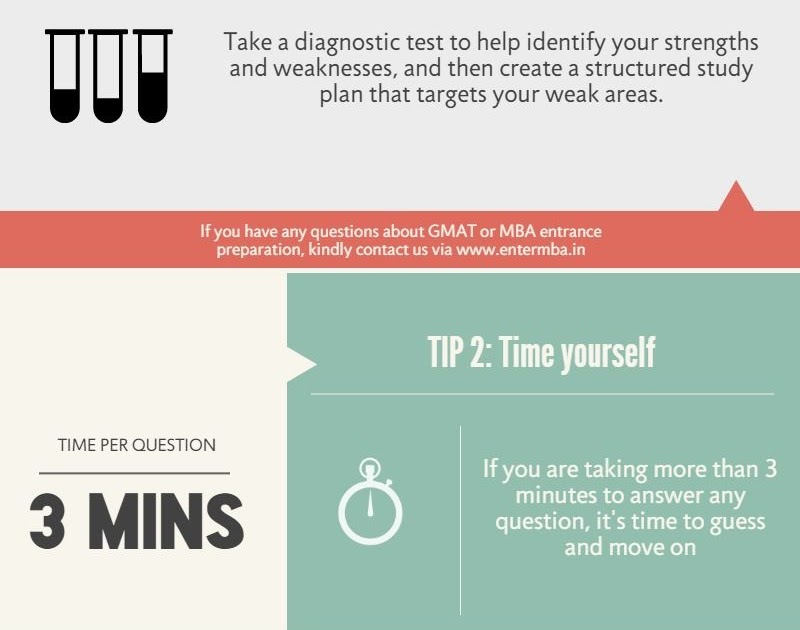 Take a diagnostic test to help identify your strengths and weaknesses, and then create a structured study plan that targets your weak areas.

If you have any questions about GMAT or MBA entrance preparation, kindly contact us via www.entermba.in

TIP 2: Time yourself

TIME PER QUESTION

3 MINS

If you are taking more than 3 minutes to answer any question, it's time to guess and move on