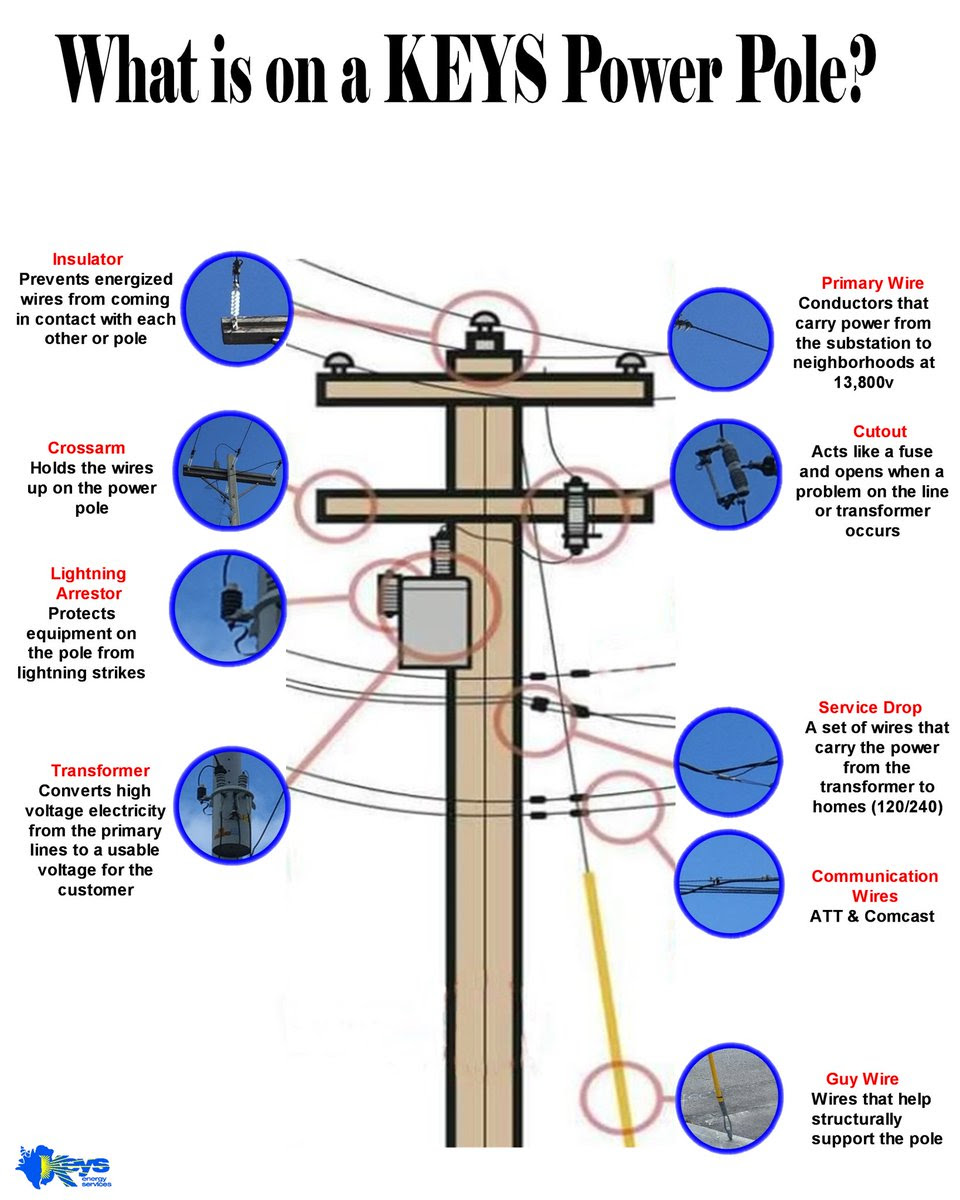 What is on a KEYS Power Pole?

Insulator
Prevents energized wires from coming in contact with each other or pole

Crossarm
Holds the wires up on the power pole

Lightning Arrestor
Protects equipment on the pole from lightning strikes

Transformer
Converts high voltage electricity from the primary lines to a usable voltage for the customer

Primary Wire
Conductors that carry power from the substation to neighborhoods at 13,800v

Cutout
Acts like a fuse and opens when a problem on the line or transformer occurs

Service Drop
A set of wires that carry the power from the transformer to homes (120/240)

Communication Wires
ATT & Comcast

Guy Wire
Wires that help structurally support the pole

KEYS energy services