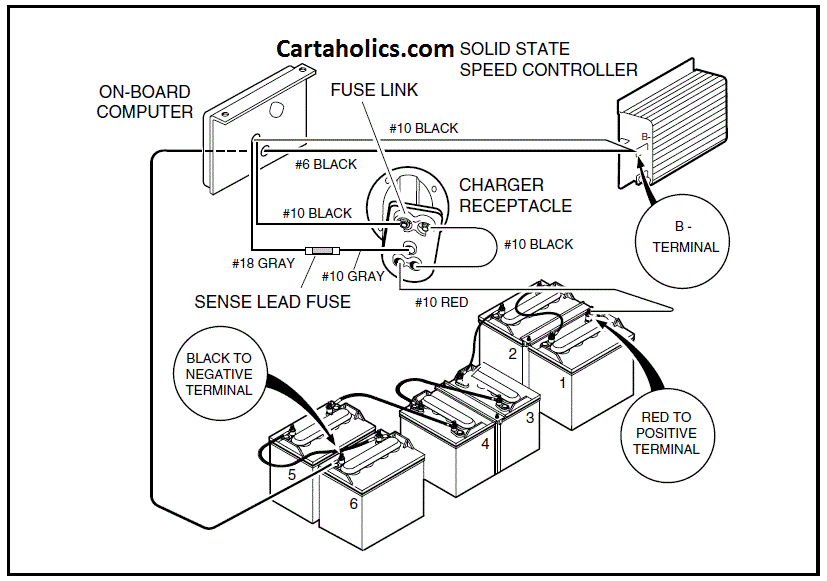 Cartaholics.com SOLID STATE SPEED CONTROLLER

ON-BOARD COMPUTER

FUSE LINK

#10 BLACK

B-

#6 BLACK

CHARGER RECEPTACLE

#10 BLACK

B - TERMINAL

#10 BLACK

#18 GRAY

#10 GRAY

SENSE LEAD FUSE

#10 RED

BLACK TO NEGATIVE TERMINAL

2

1

3

4

RED TO POSITIVE TERMINAL

5

6