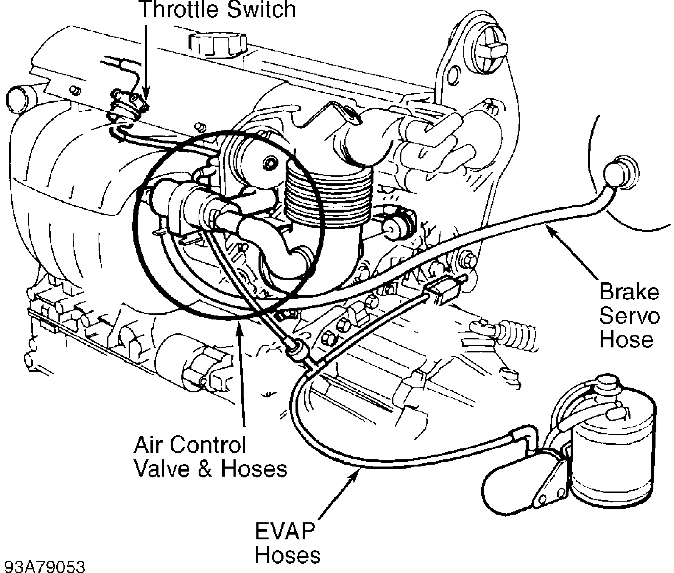 Throttle Switch

Brake Servo Hose

Air Control Valve & Hoses

EVAP Hoses

93A79053