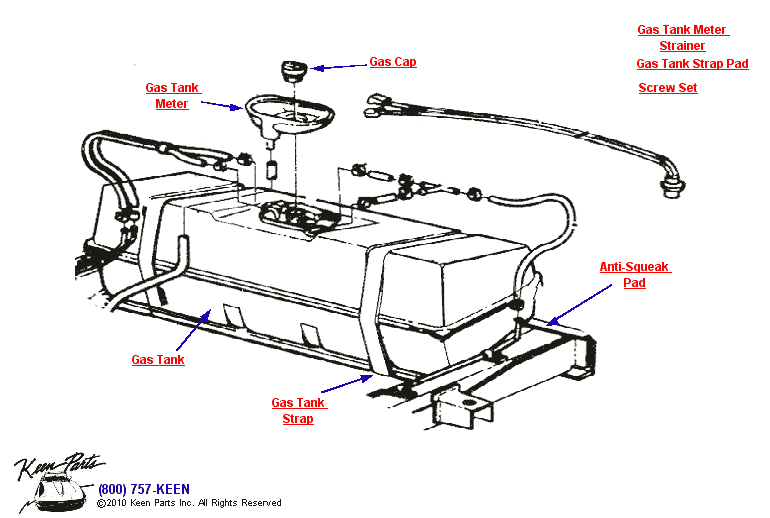 Gas Tank Meter
Strainer
Gas Tank Strap Pad
Screw Set

Gas Cap

Gas Tank
Meter

Anti-Squeak
Pad

Gas Tank

Gas Tank
Strap

Keen Parts
(800) 757-KEEN
©2010 Keen Parts Inc. All Rights Reserved