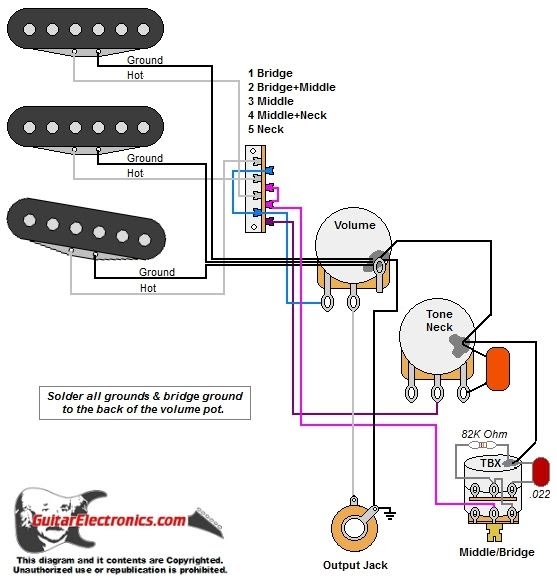 Ground
Hot

1 Bridge
2 Bridge+Middle
3 Middle
4 Middle+Neck
5 Neck

Ground
Hot

Ground
Hot

Volume

Tone
Neck

Solder all grounds & bridge ground to the back of the volume pot.

82K Ohm
TBX
.022

GuitarElectronics.com

This diagram and it contents are Copyrighted. Unauthorized use or republication is prohibited.

Output Jack

Middle/Bridge