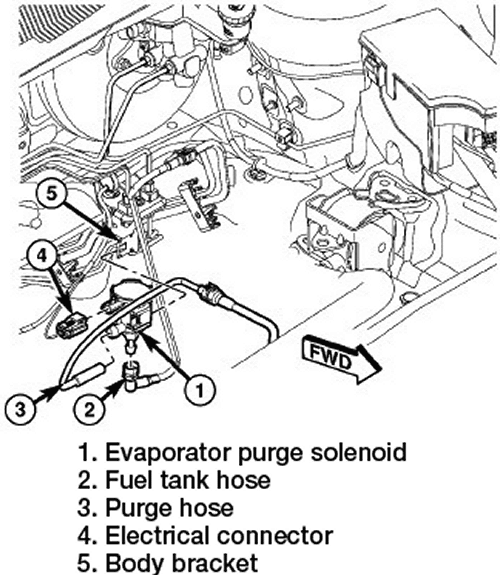 5
4
FWD
3
2
1

1. Evaporator purge solenoid
2. Fuel tank hose
3. Purge hose
4. Electrical connector
5. Body bracket