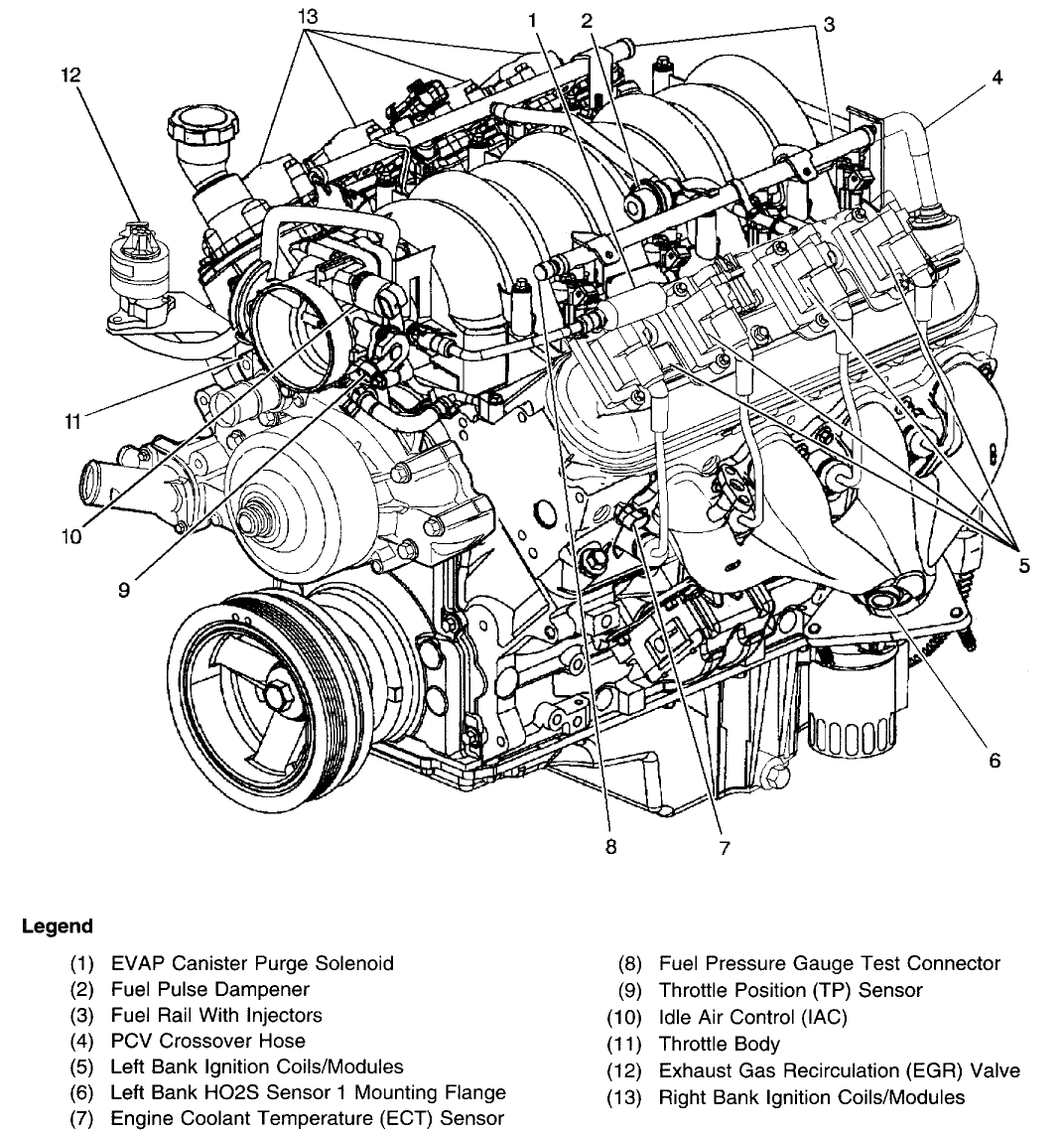 13
1
2
3
4
12
11
10
9
5
6
8
7

Legend

(1) EVAP Canister Purge Solenoid
(2) Fuel Pulse Dampener
(3) Fuel Rail With Injectors
(4) PCV Crossover Hose
(5) Left Bank Ignition Coils/Modules
(6) Left Bank HO2S Sensor 1 Mounting Flange
(7) Engine Coolant Temperature (ECT) Sensor

(8) Fuel Pressure Gauge Test Connector
(9) Throttle Position (TP) Sensor
(10) Idle Air Control (IAC)
(11) Throttle Body
(12) Exhaust Gas Recirculation (EGR) Valve
(13) Right Bank Ignition Coils/Modules