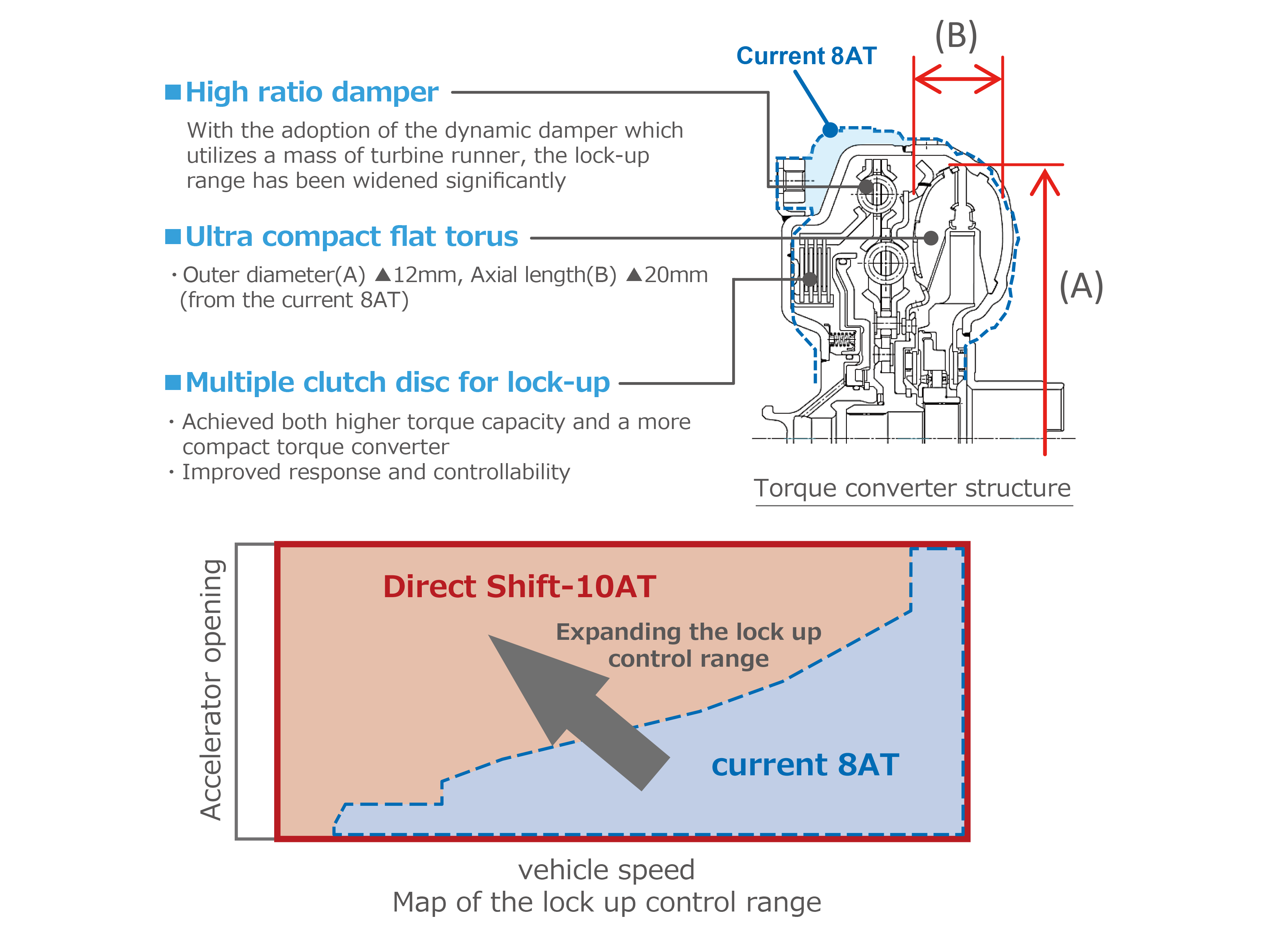 ■High ratio damper

With the adoption of the dynamic damper which utilizes a mass of turbine runner, the lock-up range has been widened significantly

■Ultra compact flat torus

・Outer diameter(A) ▲12mm, Axial length(B) ▲20mm (from the current 8AT)

■Multiple clutch disc for lock-up

・Achieved both higher torque capacity and a more compact torque converter
・Improved response and controllability

Current 8AT

(B)

(A)

Torque converter structure

Accelerator opening

Direct Shift-10AT

Expanding the lock up control range

current 8AT

vehicle speed

Map of the lock up control range