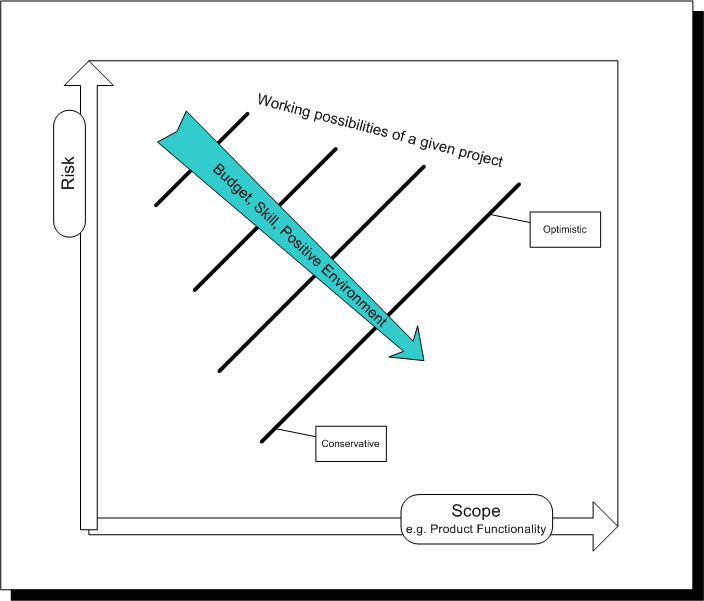 Risk

Working possibilities of a given project

Budget, Skill, Positive Environment

Optimistic

Conservative

Scope
e.g. Product Functionality