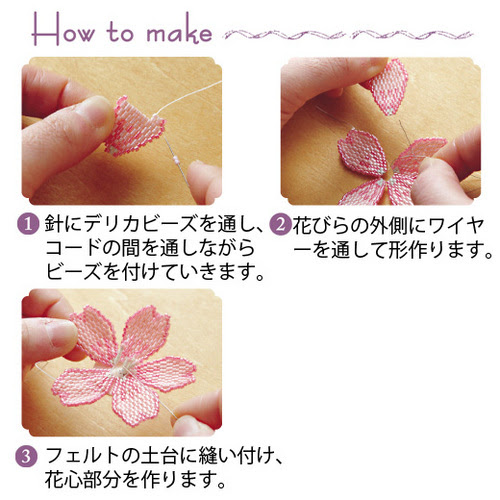 How to make

1 針にデリカビーズを通し、コードの間を通しながらビーズを付けていきます。

2 花びらの外側にワイヤーを通して形作ります。

3 フェルトの土台に縫い付け、花心部分を作ります。