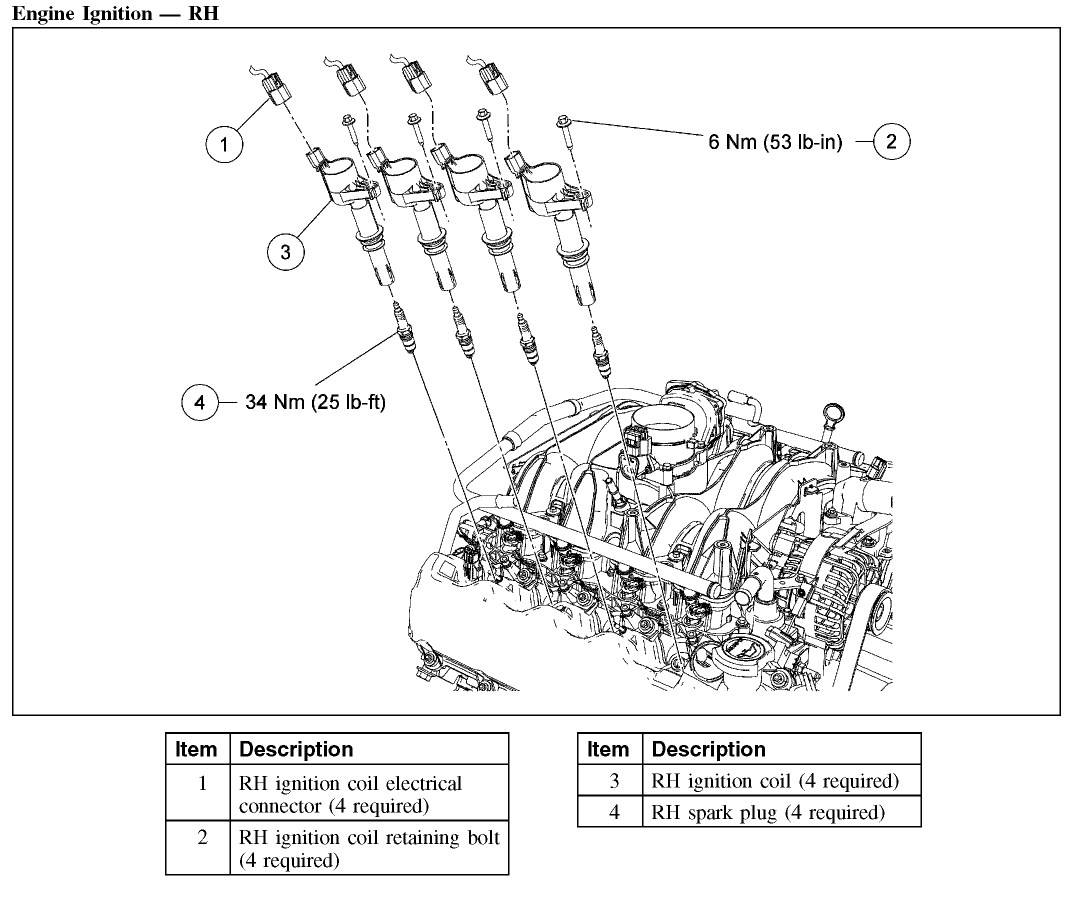 Engine Ignition — RH

1

6 Nm (53 lb-in) 2

3

4 34 Nm (25 lb-ft)

| Item | Description |
|---|---|
| 1 | RH ignition coil electrical connector (4 required) |
| 2 | RH ignition coil retaining bolt (4 required) |

| Item | Description |
|---|---|
| 3 | RH ignition coil (4 required) |
| 4 | RH spark plug (4 required) |