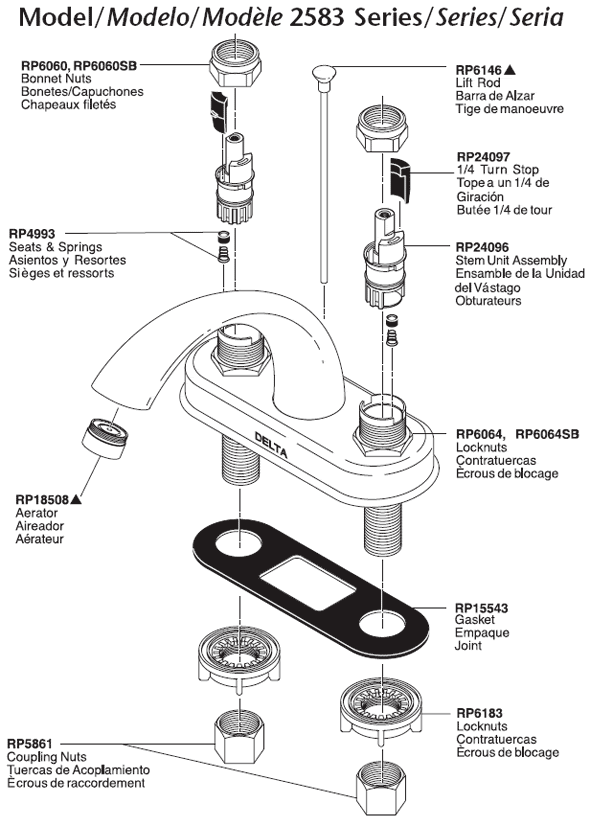 Model/Modelo/Modèle 2583 Series/Series/Seria

RP6060, RP6060SB
Bonnet Nuts
Bonetes/Capuchones
Chapeaux filetés

RP6146▲
Lift Rod
Barra de Alzar
Tige de manoeuvre

RP24097
1/4 Turn Stop
Tope a un 1/4 de Giración
Butée 1/4 de tour

RP4993
Seats & Springs
Asientos y Resortes
Sièges et ressorts

RP24096
Stem Unit Assembly
Ensamble de la Unidad del Vástago
Obturateurs

DELTA

RP6064, RP6064SB
Locknuts
Contratuercas
Écrous de blocage

RP18508▲
Aerator
Aireador
Aérateur

RP15543
Gasket
Empaque
Joint

RP6183
Locknuts
Contratuercas
Écrous de blocage

RP5861
Coupling Nuts
Tuercas de Acoplamiento
Écrous de raccordement