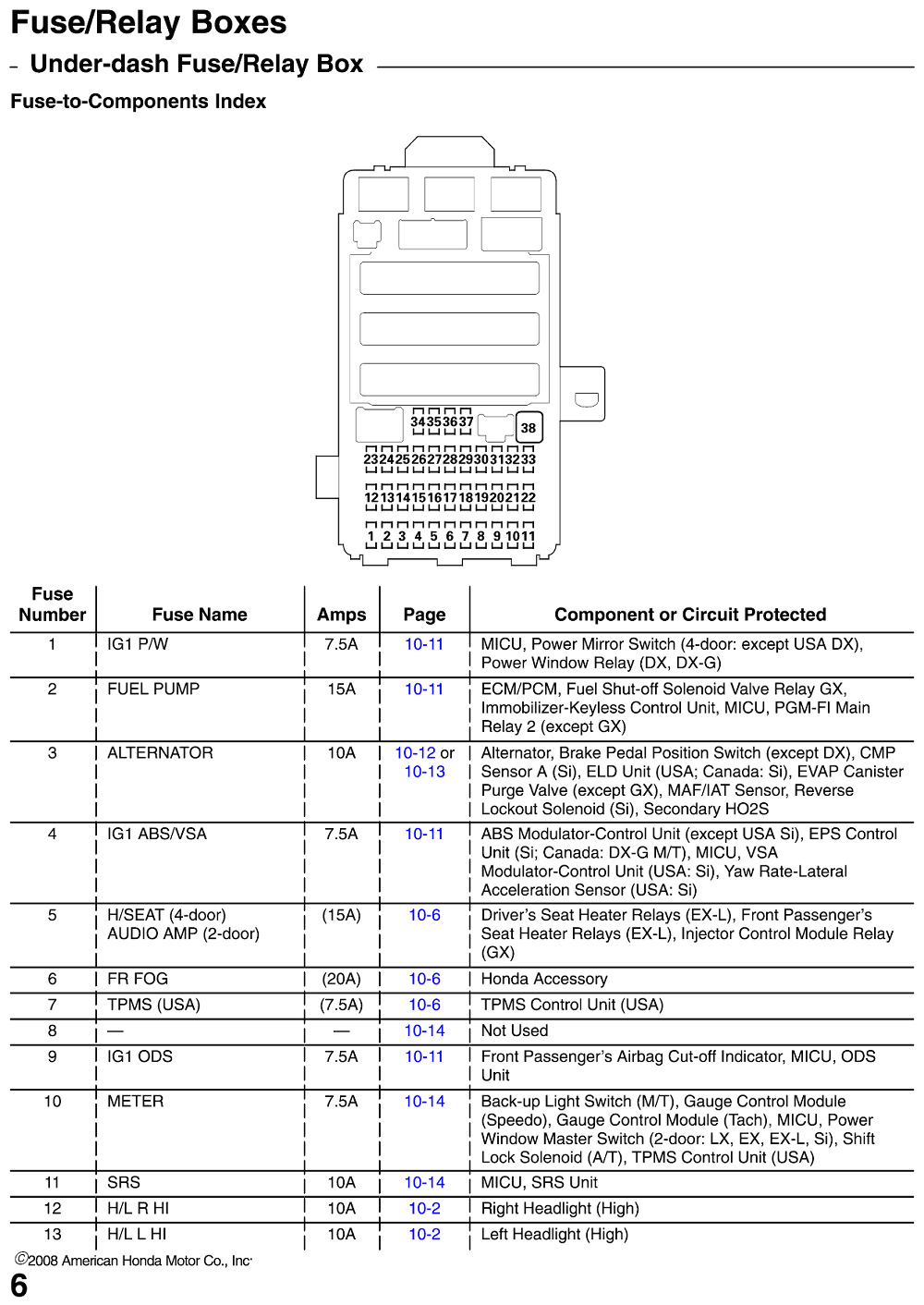 Fuse/Relay Boxes

– Under-dash Fuse/Relay Box

Fuse-to-Components Index

34 35 36 37 38
23 24 25 26 27 28 29 30 31 32 33
12 13 14 15 16 17 18 19 20 21 22
1 2 3 4 5 6 7 8 9 10 11

| Fuse Number | Fuse Name | Amps | Page | Component or Circuit Protected |
|---|---|---|---|---|
| 1 | IG1 P/W | 7.5A | 10-11 | MICU, Power Mirror Switch (4-door: except USA DX), Power Window Relay (DX, DX-G) |
| 2 | FUEL PUMP | 15A | 10-11 | ECM/PCM, Fuel Shut-off Solenoid Valve Relay GX, Immobilizer-Keyless Control Unit, MICU, PGM-FI Main Relay 2 (except GX) |
| 3 | ALTERNATOR | 10A | 10-12 or 10-13 | Alternator, Brake Pedal Position Switch (except DX), CMP Sensor A (Si), ELD Unit (USA; Canada: Si), EVAP Canister Purge Valve (except GX), MAF/IAT Sensor, Reverse Lockout Solenoid (Si), Secondary HO2S |
| 4 | IG1 ABS/VSA | 7.5A | 10-11 | ABS Modulator-Control Unit (except USA Si), EPS Control Unit (Si; Canada: DX-G M/T), MICU, VSA Modulator-Control Unit (USA: Si), Yaw Rate-Lateral Acceleration Sensor (USA: Si) |
| 5 | H/SEAT (4-door) AUDIO AMP (2-door) | (15A) | 10-6 | Driver's Seat Heater Relays (EX-L), Front Passenger's Seat Heater Relays (EX-L), Injector Control Module Relay (GX) |
| 6 | FR FOG | (20A) | 10-6 | Honda Accessory |
| 7 | TPMS (USA) | (7.5A) | 10-6 | TPMS Control Unit (USA) |
| 8 | — | — | 10-14 | Not Used |
| 9 | IG1 ODS | 7.5A | 10-11 | Front Passenger's Airbag Cut-off Indicator, MICU, ODS Unit |
| 10 | METER | 7.5A | 10-14 | Back-up Light Switch (M/T), Gauge Control Module (Speedo), Gauge Control Module (Tach), MICU, Power Window Master Switch (2-door: LX, EX, EX-L, Si), Shift Lock Solenoid (A/T), TPMS Control Unit (USA) |
| 11 | SRS | 10A | 10-14 | MICU, SRS Unit |
| 12 | H/L R HI | 10A | 10-2 | Right Headlight (High) |
| 13 | H/L L HI | 10A | 10-2 | Left Headlight (High) |

©2008 American Honda Motor Co., Inc.

6