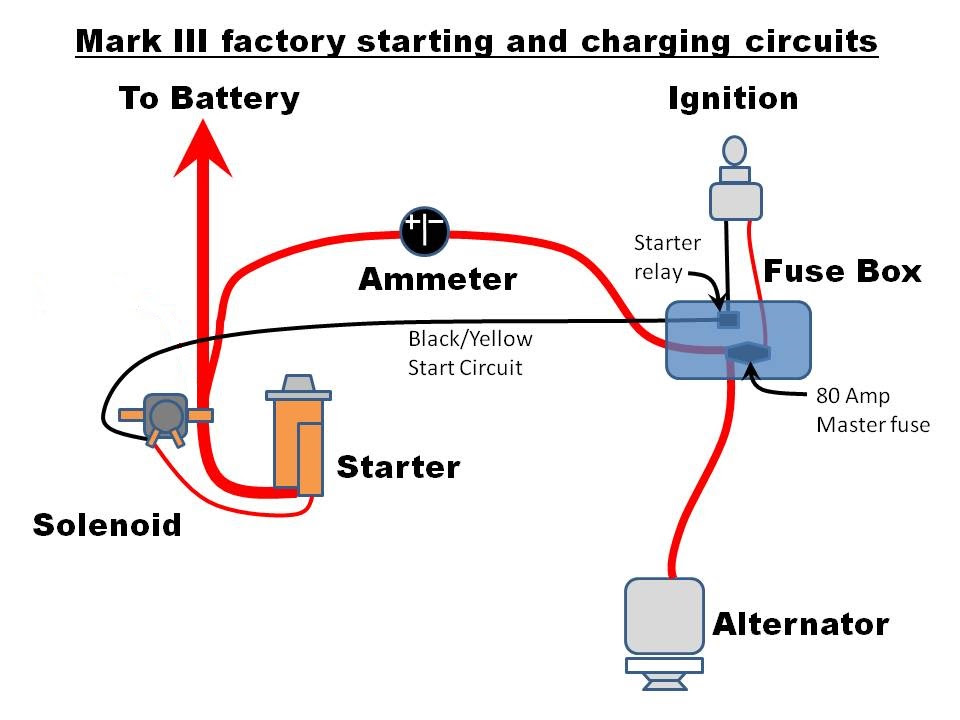 Mark III factory starting and charging circuits

To Battery

Ignition

+|−

Ammeter

Starter relay

Fuse Box

Black/Yellow Start Circuit

80 Amp Master fuse

Starter

Solenoid

Alternator