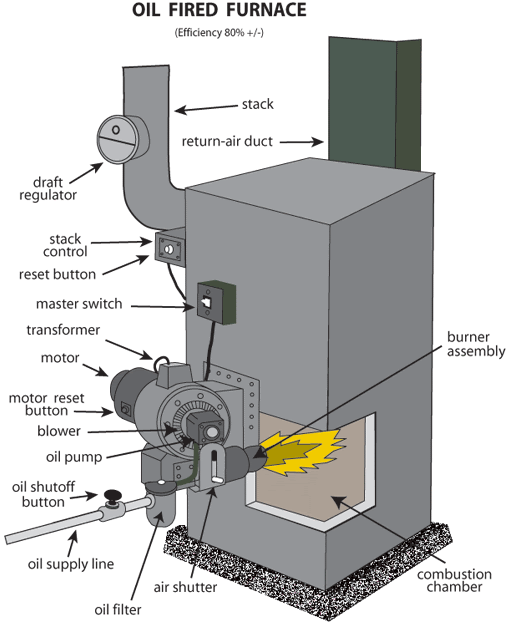 OIL FIRED FURNACE

(Efficiency 80% +/-)

stack

return-air duct

draft regulator

stack control

reset button

master switch

transformer

motor

motor reset button

blower

oil pump

oil shutoff button

oil supply line

oil filter

air shutter

burner assembly

combustion chamber