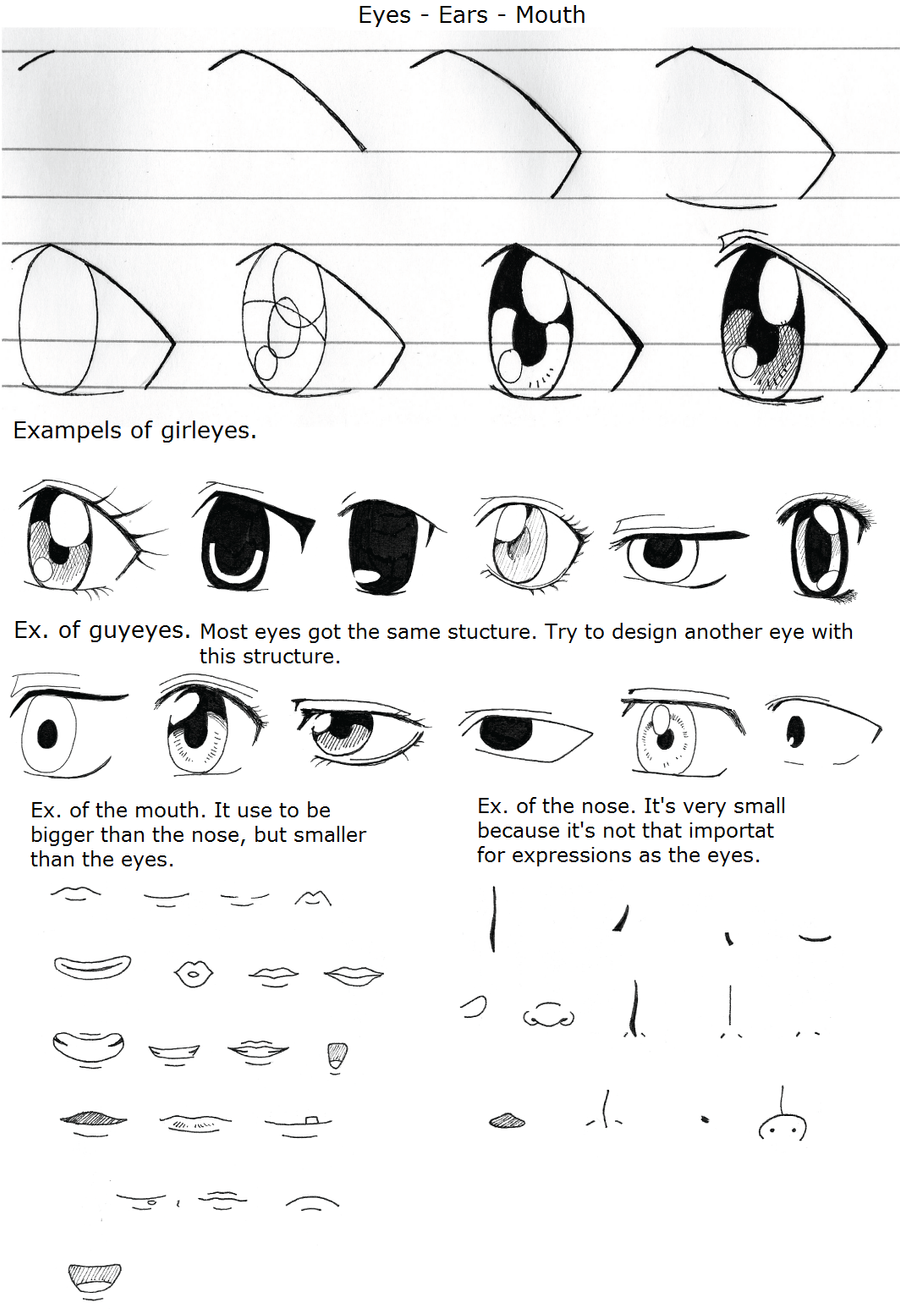 Eyes - Ears - Mouth

Exampels of girleyes.

Ex. of guyeyes. Most eyes got the same stucture. Try to design another eye with this structure.

Ex. of the mouth. It use to be bigger than the nose, but smaller than the eyes.

Ex. of the nose. It's very small because it's not that importat for expressions as the eyes.