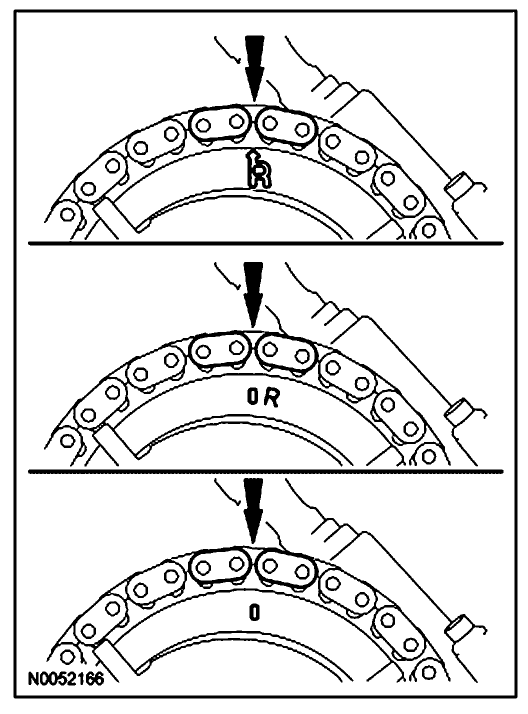 R

0 R

0

N0052166