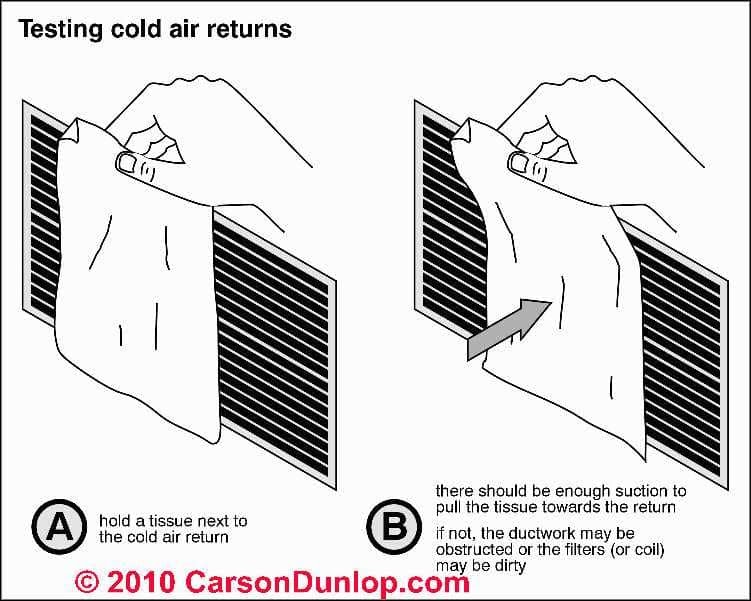 Testing cold air returns

A

hold a tissue next to the cold air return

B

there should be enough suction to pull the tissue towards the return

if not, the ductwork may be obstructed or the filters (or coil) may be dirty

© 2010 CarsonDunlop.com