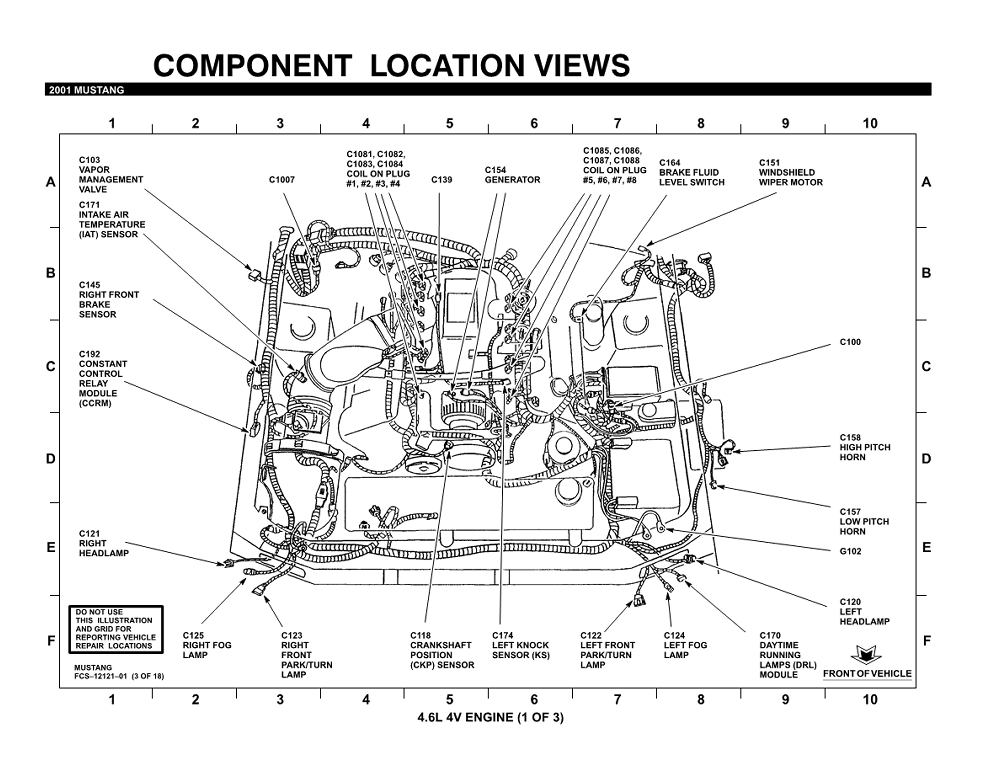 COMPONENT LOCATION VIEWS

2001 MUSTANG

1 2 3 4 5 6 7 8 9 10

A

B

C

D

E

F

C103
VAPOR
MANAGEMENT
VALVE

C171
INTAKE AIR
TEMPERATURE
(IAT) SENSOR

C145
RIGHT FRONT
BRAKE
SENSOR

C192
CONSTANT
CONTROL
RELAY
MODULE
(CCRM)

C121
RIGHT
HEADLAMP

C1007

C1081, C1082,
C1083, C1084
COIL ON PLUG
#1, #2, #3, #4

C139

C154
GENERATOR

C1085, C1086,
C1087, C1088
COIL ON PLUG
#5, #6, #7, #8

C164
BRAKE FLUID
LEVEL SWITCH

C151
WINDSHIELD
WIPER MOTOR

C100

C158
HIGH PITCH
HORN

C157
LOW PITCH
HORN

G102

C120
LEFT
HEADLAMP

DO NOT USE
THIS ILLUSTRATION
AND GRID FOR
REPORTING VEHICLE
REPAIR LOCATIONS

MUSTANG
FCS–12121–01 (3 OF 18)

C125
RIGHT FOG
LAMP

C123
RIGHT
FRONT
PARK/TURN
LAMP

C118
CRANKSHAFT
POSITION
(CKP) SENSOR

C174
LEFT KNOCK
SENSOR (KS)

C122
LEFT FRONT
PARK/TURN
LAMP

C124
LEFT FOG
LAMP

C170
DAYTIME
RUNNING
LAMPS (DRL)
MODULE

FRONT OF VEHICLE

A

B

C

D

E

F

1 2 3 4 5 6 7 8 9 10

4.6L 4V ENGINE (1 OF 3)