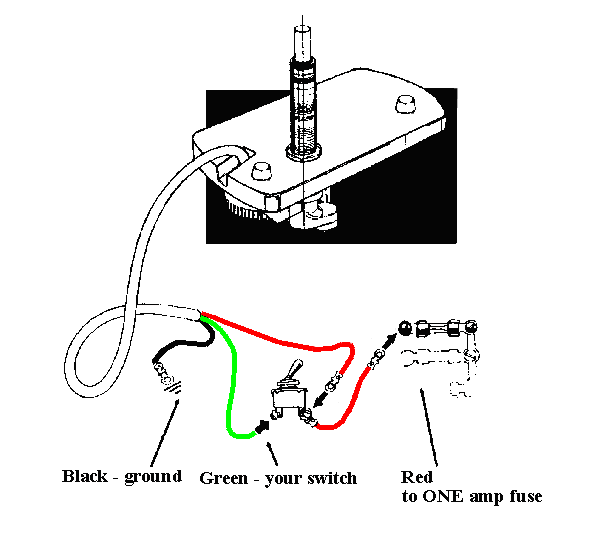 Black - ground

Green - your switch

Red
to ONE amp fuse