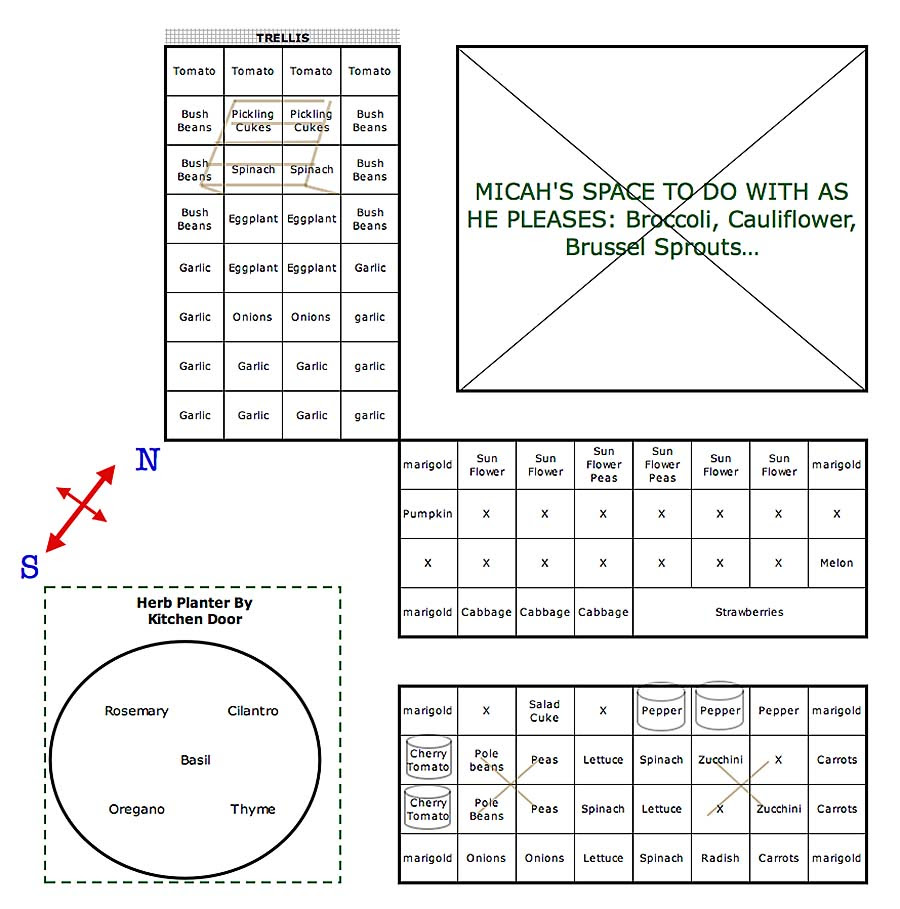 TRELLIS

| Tomato | Tomato | Tomato | Tomato |
|---|---|---|---|
| Bush Beans | Pickling Cukes | Pickling Cukes | Bush Beans |
| Bush Beans | Spinach | Spinach | Bush Beans |
| Bush Beans | Eggplant | Eggplant | Bush Beans |
| Garlic | Eggplant | Eggplant | Garlic |
| Garlic | Onions | Onions | garlic |
| Garlic | Garlic | Garlic | garlic |
| Garlic | Garlic | Garlic | garlic |

MICAH'S SPACE TO DO WITH AS HE PLEASES: Broccoli, Cauliflower, Brussel Sprouts...

N

S

| marigold | Sun Flower | Sun Flower | Sun Flower Peas | Sun Flower Peas | Sun Flower | Sun Flower | marigold |
|---|---|---|---|---|---|---|---|
| Pumpkin | X | X | X | X | X | X | X |
| X | X | X | X | X | X | X | Melon |
| marigold | Cabbage | Cabbage | Cabbage | Strawberries | | | |

Herb Planter By Kitchen Door

Rosemary
Cilantro
Basil
Oregano
Thyme

| marigold | X | Salad Cuke | X | Pepper | Pepper | Pepper | marigold |
|---|---|---|---|---|---|---|---|
| Cherry Tomato | Pole beans | Peas | Lettuce | Spinach | Zucchini | X | Carrots |
| Cherry Tomato | Pole Beans | Peas | Spinach | Lettuce | X | Zucchini | Carrots |
| marigold | Onions | Onions | Lettuce | Spinach | Radish | Carrots | marigold |