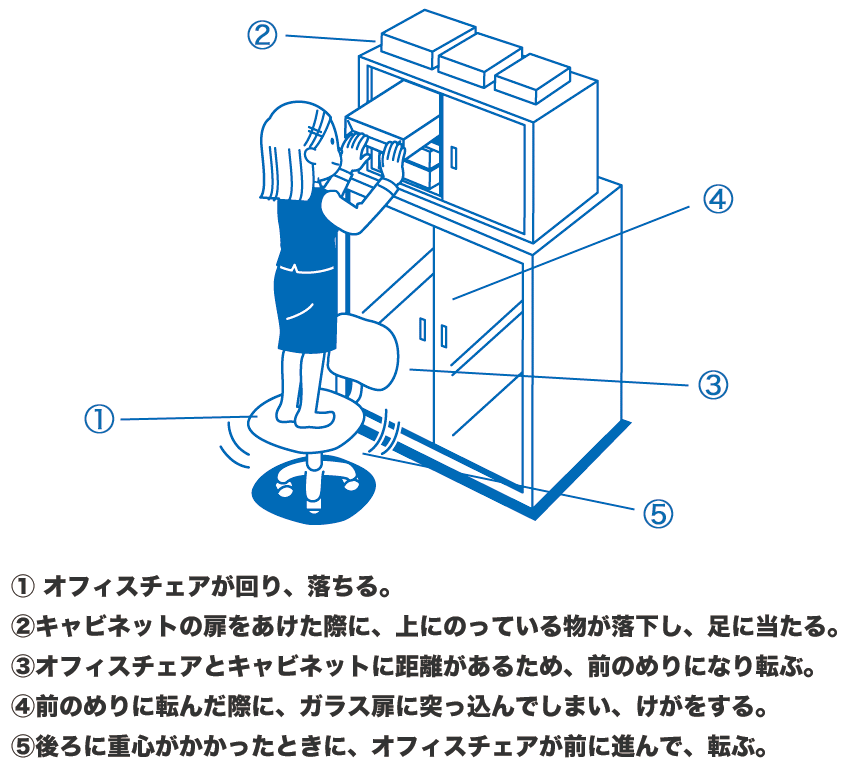 ②

④

③

①

⑤

① オフィスチェアが回り、落ちる。
②キャビネットの扉をあけた際に、上にのっている物が落下し、足に当たる。
③オフィスチェアとキャビネットに距離があるため、前のめりになり転ぶ。
④前のめりに転んだ際に、ガラス扉に突っ込んでしまい、けがをする。
⑤後ろに重心がかかったときに、オフィスチェアが前に進んで、転ぶ。