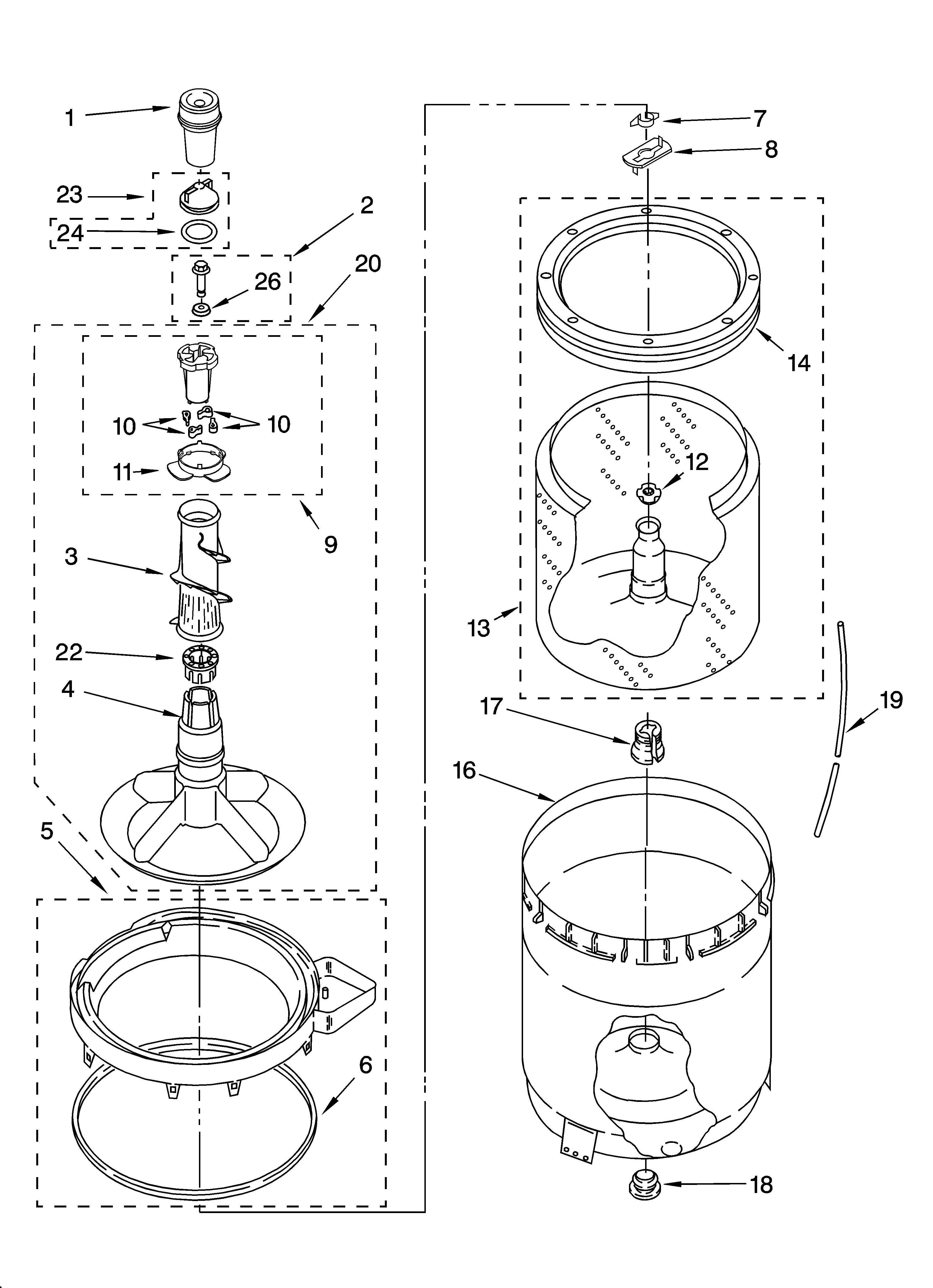 1
23
24
2
26
20
10
10
11
9
3
22
4
5
6
7
8
14
12
13
17
16
19
18