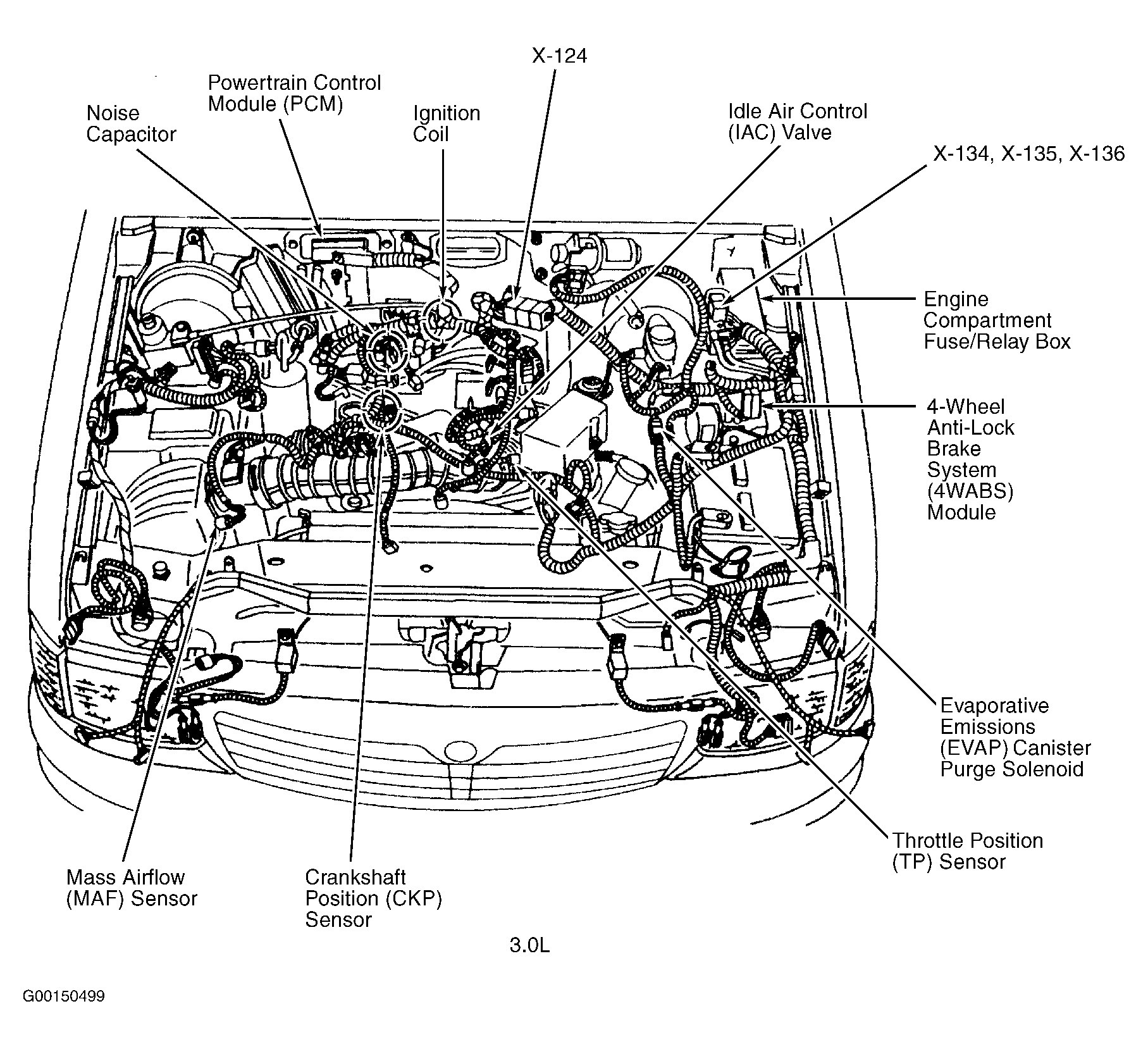 X-124

Powertrain Control Module (PCM)

Noise Capacitor

Ignition Coil

Idle Air Control (IAC) Valve

X-134, X-135, X-136

Engine Compartment Fuse/Relay Box

4-Wheel Anti-Lock Brake System (4WABS) Module

Evaporative Emissions (EVAP) Canister Purge Solenoid

Throttle Position (TP) Sensor

Mass Airflow (MAF) Sensor

Crankshaft Position (CKP) Sensor

3.0L

G00150499