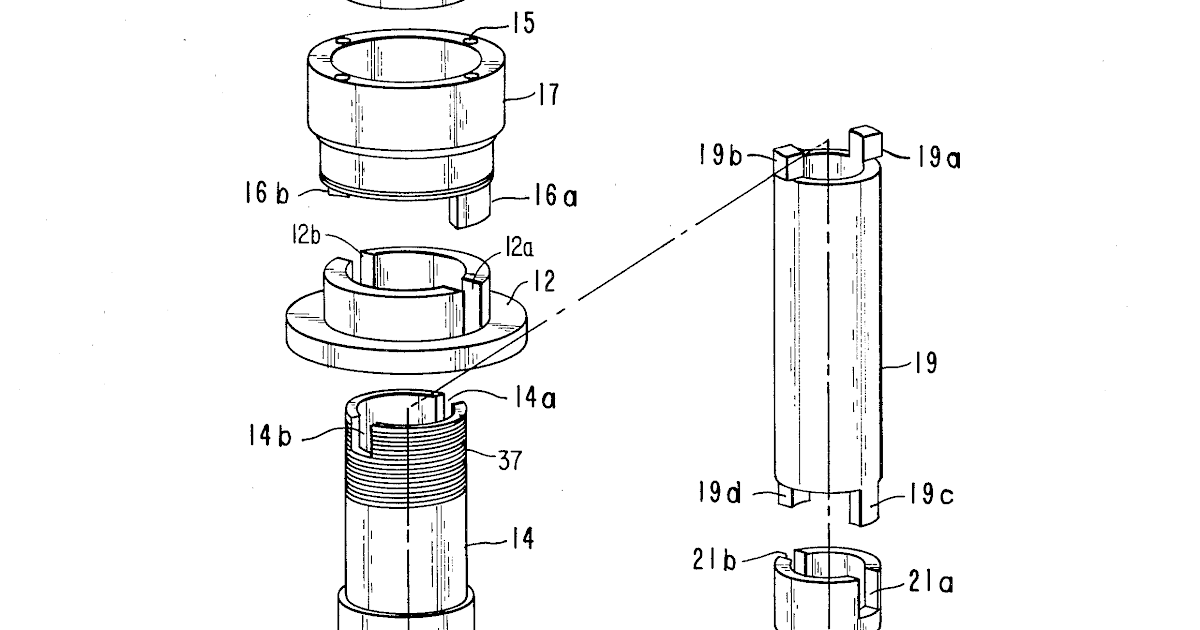 15
17
16 b
16 a
12b
12a
12
14 a
14 b
37
14
19 b
19 a
19
19 d
19 c
21 b
21 a