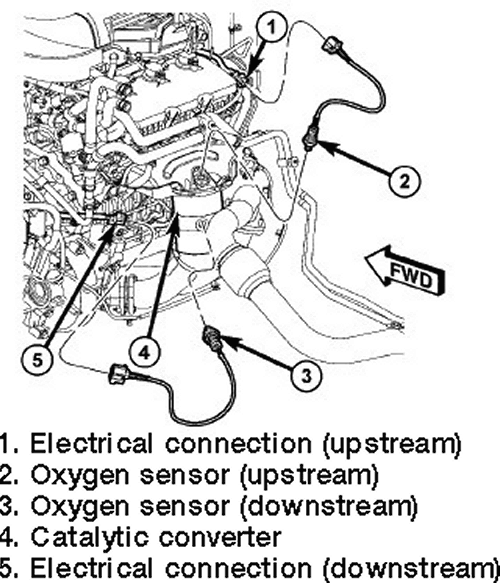 1
2
FWD
5
4
3

1. Electrical connection (upstream)
2. Oxygen sensor (upstream)
3. Oxygen sensor (downstream)
4. Catalytic converter
5. Electrical connection (downstream)