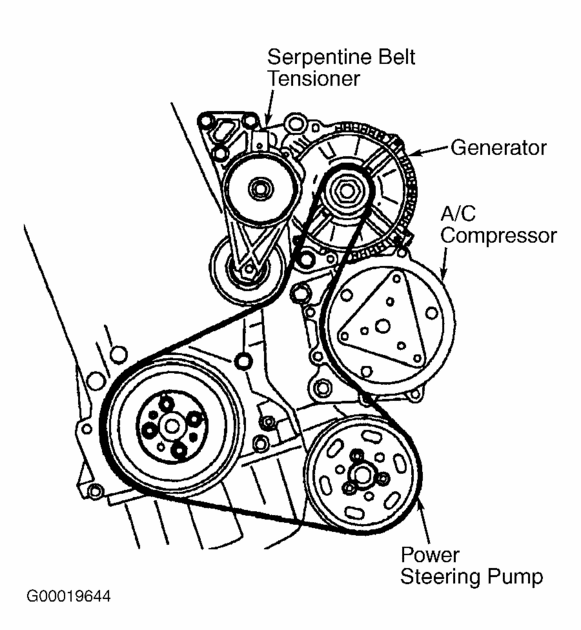 Serpentine Belt Tensioner

Generator

A/C Compressor

Power Steering Pump

G00019644